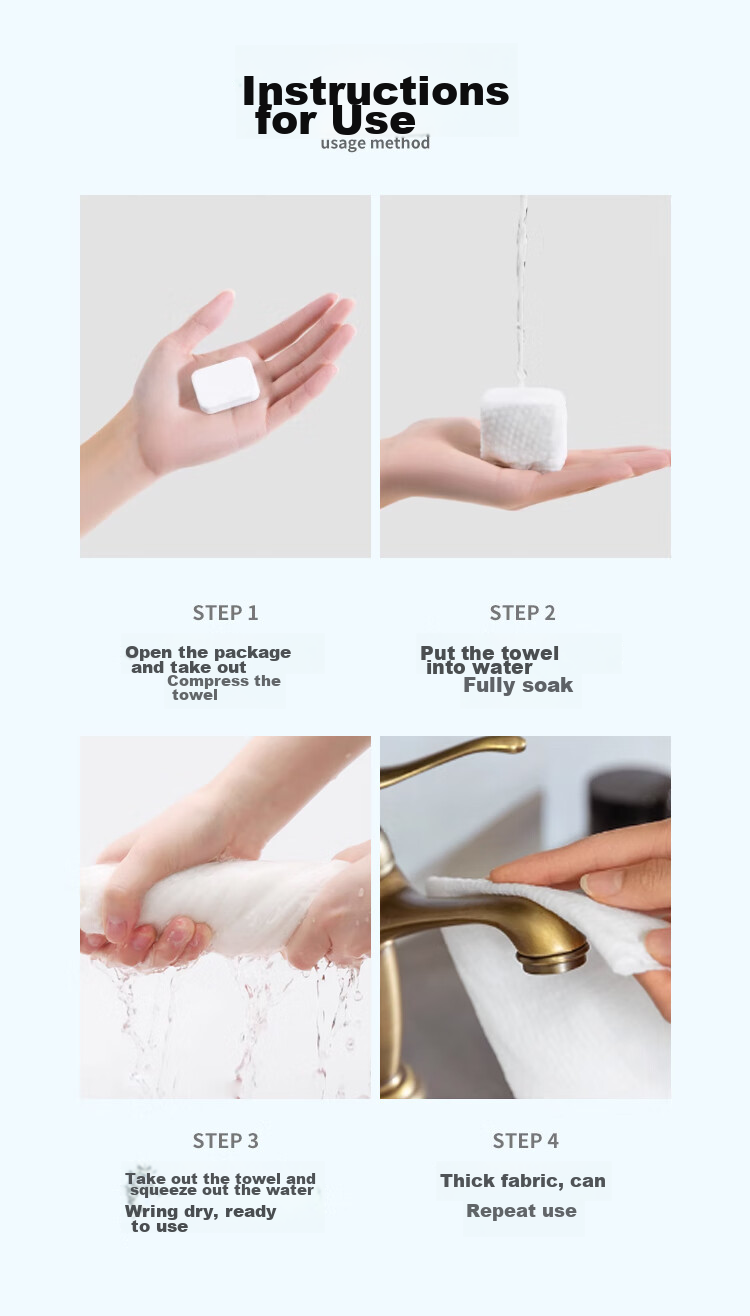 Instructions for Use
usage method

STEP 1

Open the package and take out
Compress the towel

STEP 2

Put the towel into water
Fully soak

STEP 3

Take out the towel and squeeze out the water
Wring dry, ready to use

STEP 4

Thick fabric, can
Repeat use