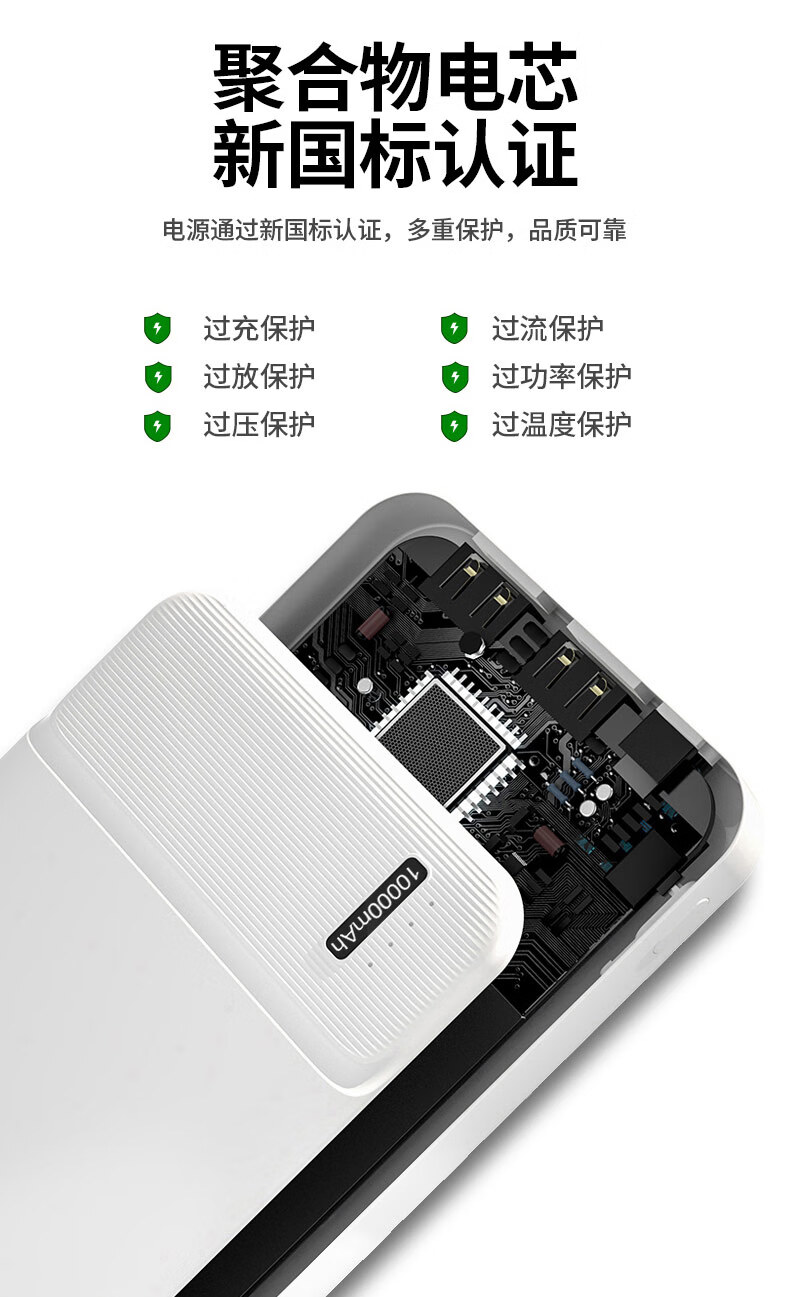 聚合物电芯
新国标认证

电源通过新国标认证，多重保护，品质可靠

过充保护
过放保护
过压保护

过流保护
过功率保护
过温度保护

10000mAh