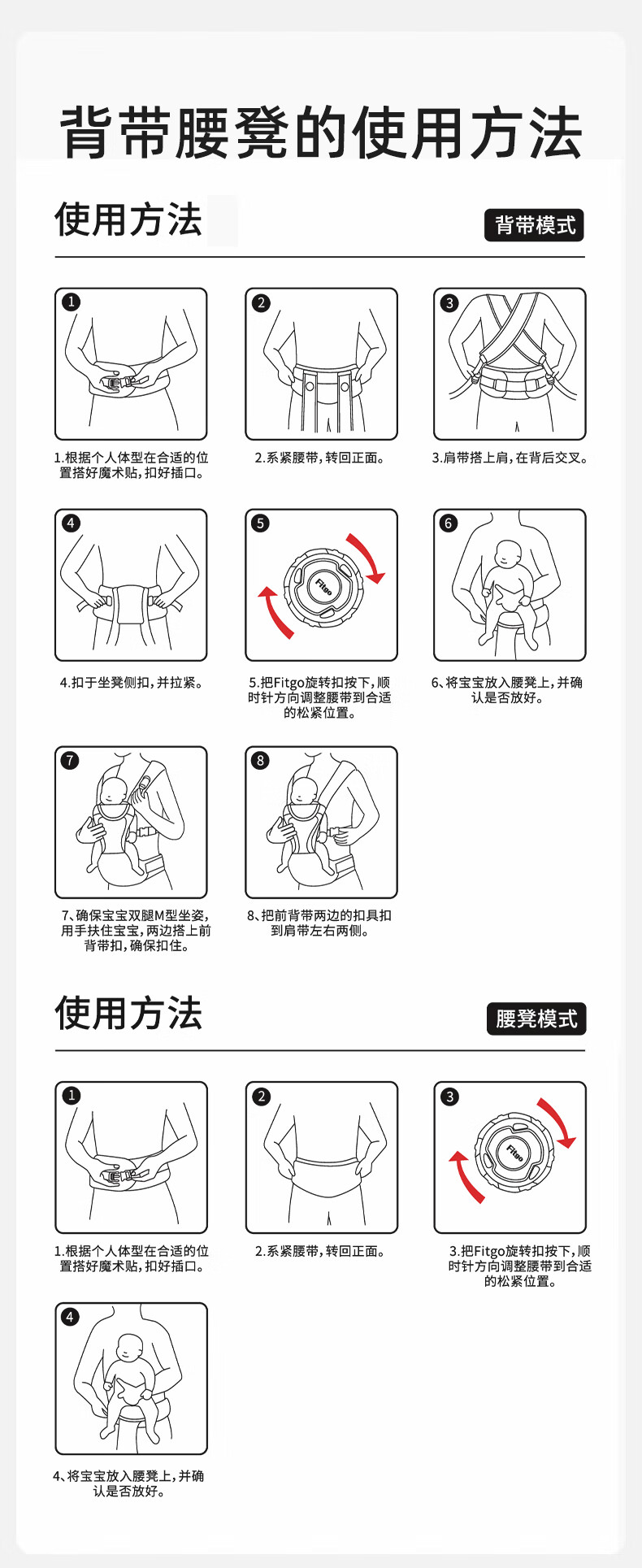 背带腰凳的使用方法

使用方法

背带模式

1

1.根据个人体型在合适的位置搭好魔术贴，扣好插口。

2

2.系紧腰带，转回正面。

3

3.肩带搭上肩，在背后交叉。

4

4.扣于坐凳侧扣，并拉紧。

5

Fitgo

5.把Fitgo旋转扣按下，顺时针方向调整腰带到合适的松紧位置。

6

6、将宝宝放入腰凳上，并确认是否放好。

7

7、确保宝宝双腿M型坐姿，用手扶住宝宝，两边搭上前背带扣，确保扣住。

8

8、把前背带两边的扣具扣到肩带左右两侧。

使用方法

腰凳模式

1

1.根据个人体型在合适的位置搭好魔术贴，扣好插口。

2

2.系紧腰带，转回正面。

3

Fitgo

3.把Fitgo旋转扣按下，顺时针方向调整腰带到合适的松紧位置。

4

4、将宝宝放入腰凳上，并确认是否放好。