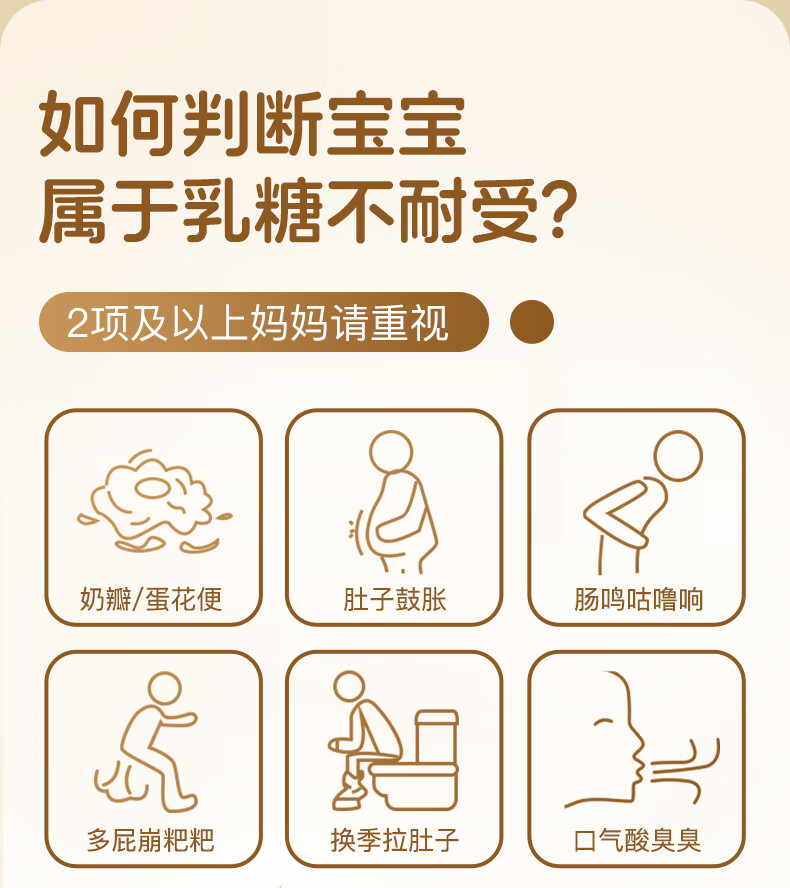 如何判断宝宝
属于乳糖不耐受?

2项及以上妈妈请重视

奶瓣/蛋花便

肚子鼓胀

肠鸣咕噜响

多屁崩粑粑

换季拉肚子

口气酸臭臭