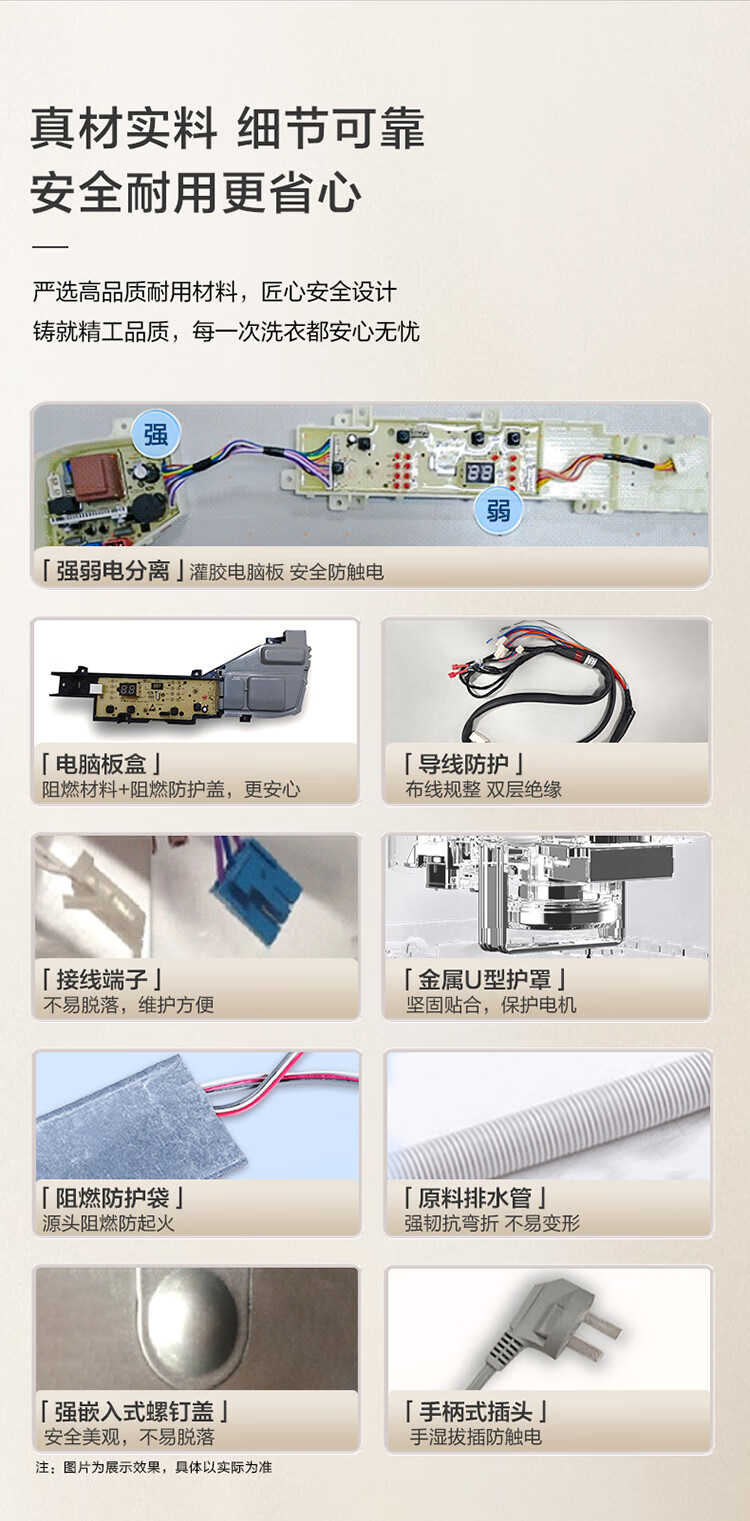 真材实料 细节可靠
安全耐用更省心

严选高品质耐用材料，匠心安全设计
铸就精工品质，每一次洗衣都安心无忧

强
弱
「强弱电分离」灌胶电脑板 安全防触电

「电脑板盒」
阻燃材料+阻燃防护盖，更安心

「导线防护」
布线规整 双层绝缘

「接线端子」
不易脱落，维护方便

「金属U型护罩」
坚固贴合，保护电机

「阻燃防护袋」
源头阻燃防起火

「原料排水管」
强韧抗弯折 不易变形

「强嵌入式螺钉盖」
安全美观，不易脱落

「手柄式插头」
手湿拔插防触电

注：图片为展示效果，具体以实际为准