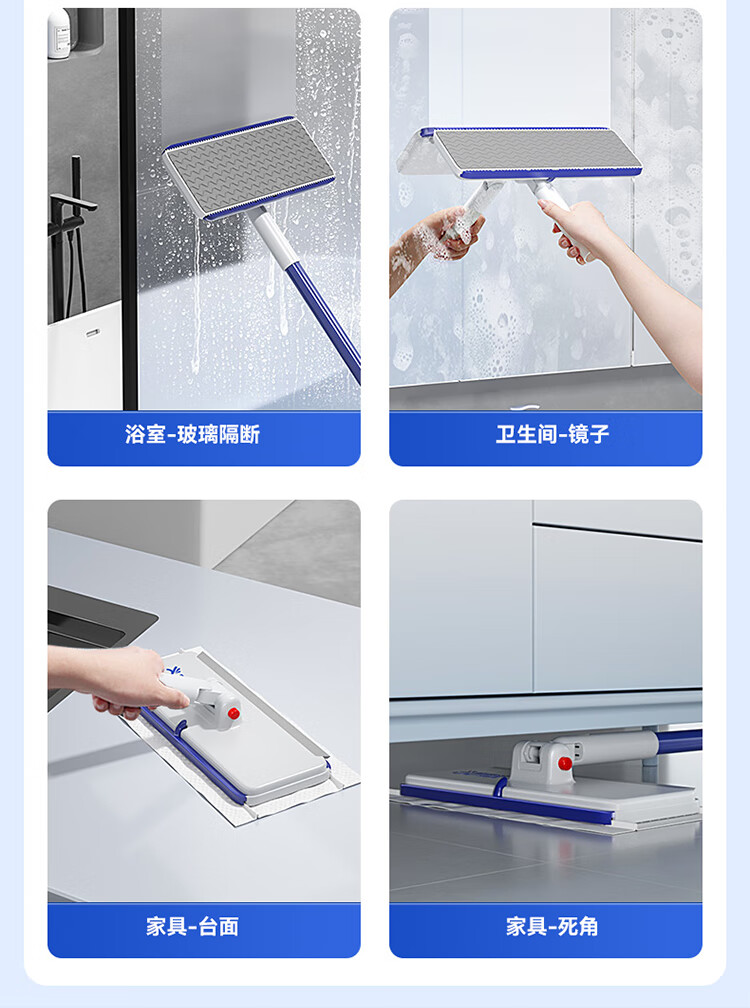 浴室-玻璃隔断

卫生间-镜子

家具-台面

家具-死角