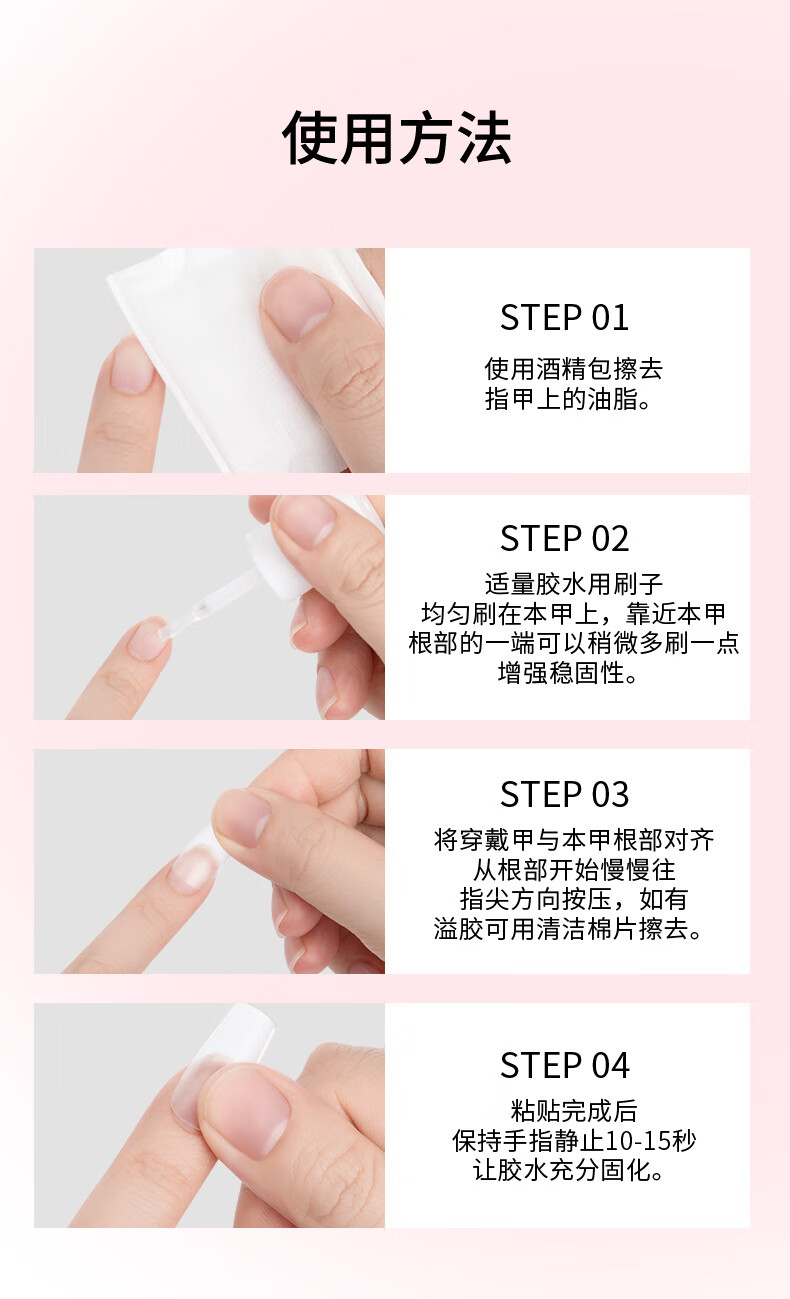 使用方法

STEP 01

使用酒精包擦去指甲上的油脂。

STEP 02

适量胶水用刷子均匀刷在本甲上，靠近本甲根部的一端可以稍微多刷一点增强稳固性。

STEP 03

将穿戴甲与本甲根部对齐从根部开始慢慢往指尖方向按压，如有溢胶可用清洁棉片擦去。

STEP 04

粘贴完成后保持手指静止10-15秒让胶水充分固化。