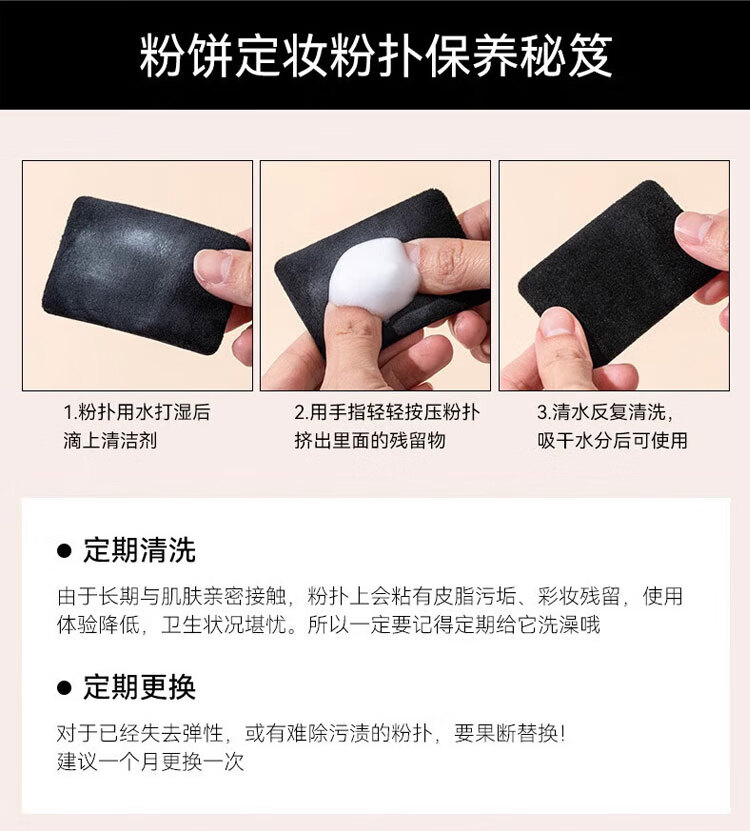 粉饼定妆粉扑保养秘笈

1.粉扑用水打湿后滴上清洁剂

2.用手指轻轻按压粉扑挤出里面的残留物

3.清水反复清洗，吸干水分后可使用

● 定期清洗

由于长期与肌肤亲密接触，粉扑上会粘有皮脂污垢、彩妆残留，使用体验降低，卫生状况堪忧。所以一定要记得定期给它洗澡哦

● 定期更换

对于已经失去弹性，或有难除污渍的粉扑，要果断替换!
建议一个月更换一次