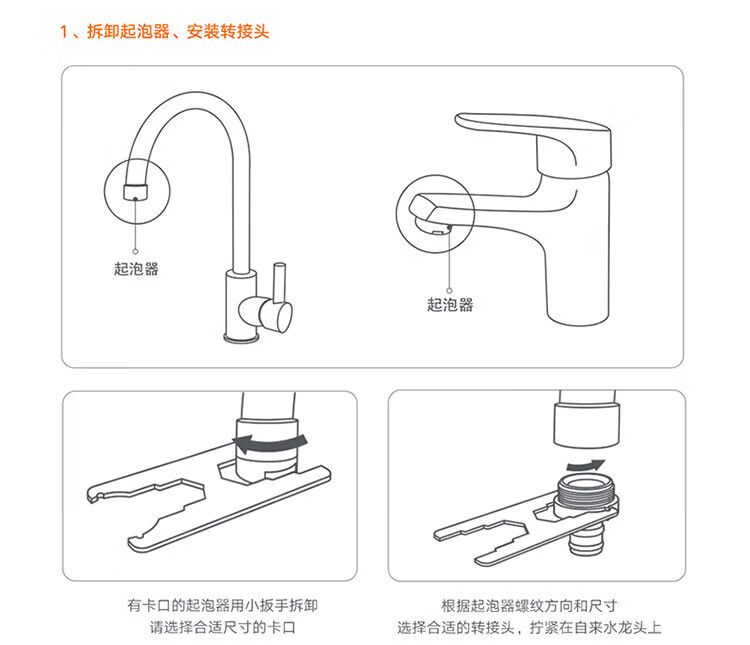 1、拆卸起泡器、安装转接头

起泡器

起泡器

有卡口的起泡器用小扳手拆卸
请选择合适尺寸的卡口

根据起泡器螺纹方向和尺寸
选择合适的转接头，拧紧在自来水龙头上