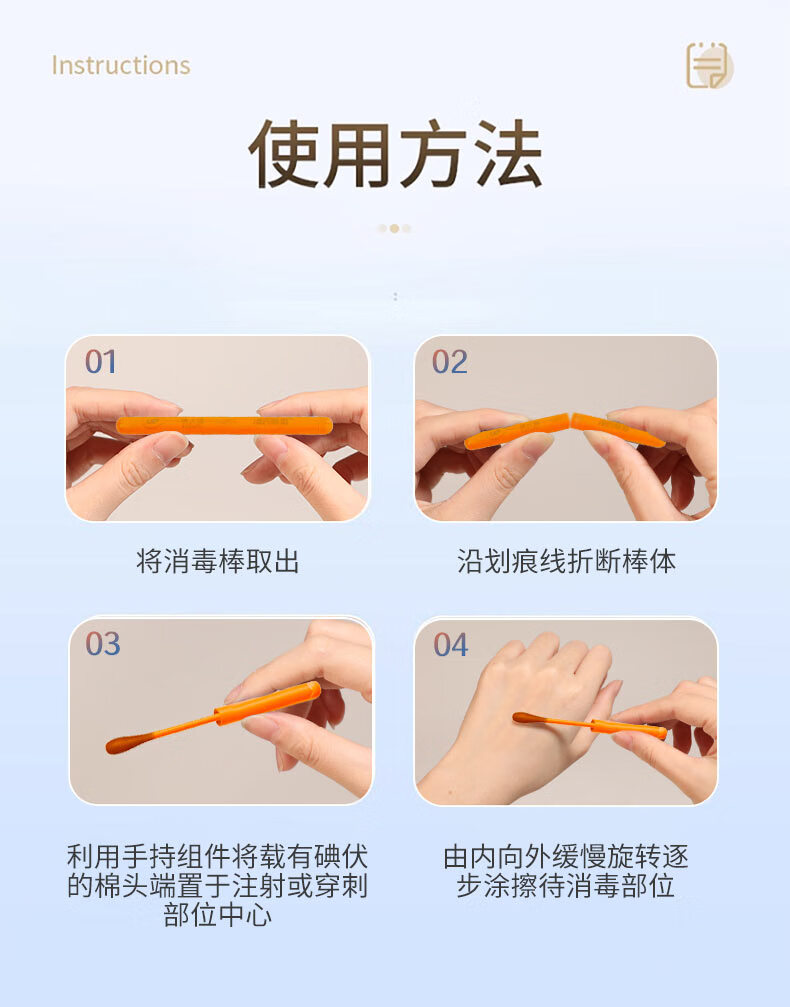 Instructions

使用方法

01

将消毒棒取出

02

沿划痕线折断棒体

03

利用手持组件将载有碘伏的棉头端置于注射或穿刺部位中心

04

由内向外缓慢旋转逐步涂擦待消毒部位