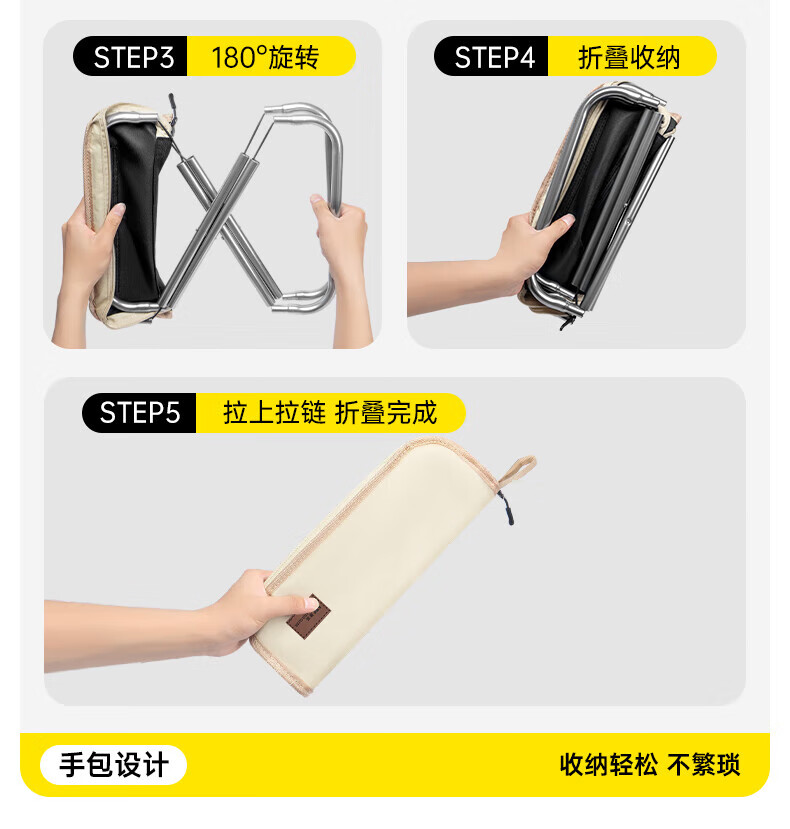 STEP3 180°旋转

STEP4 折叠收纳

STEP5 拉上拉链 折叠完成

手包设计

收纳轻松 不繁琐