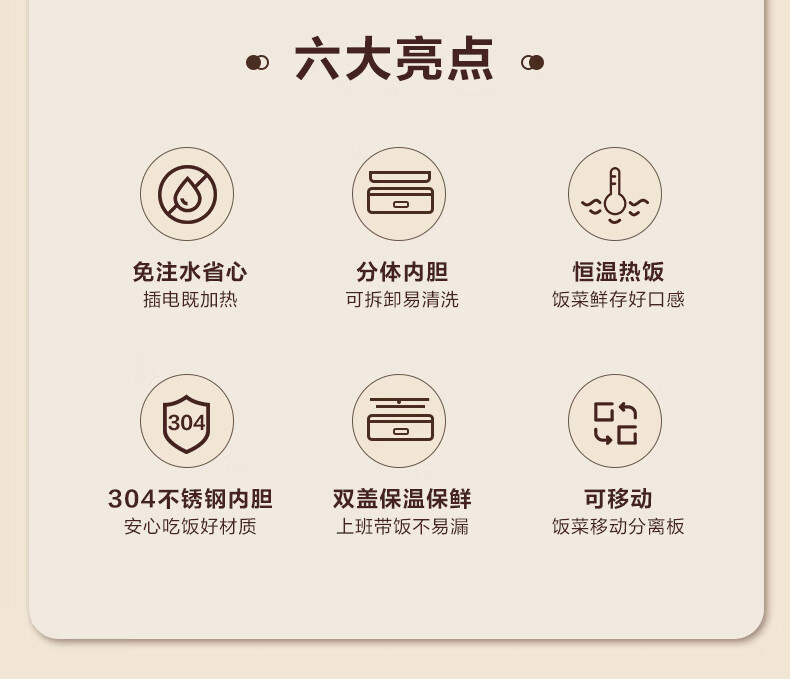 六大亮点

免注水省心
插电既加热

分体内胆
可拆卸易清洗

恒温热饭
饭菜鲜存好口感

304

304不锈钢内胆
安心吃饭好材质

双盖保温保鲜
上班带饭不易漏

可移动
饭菜移动分离板