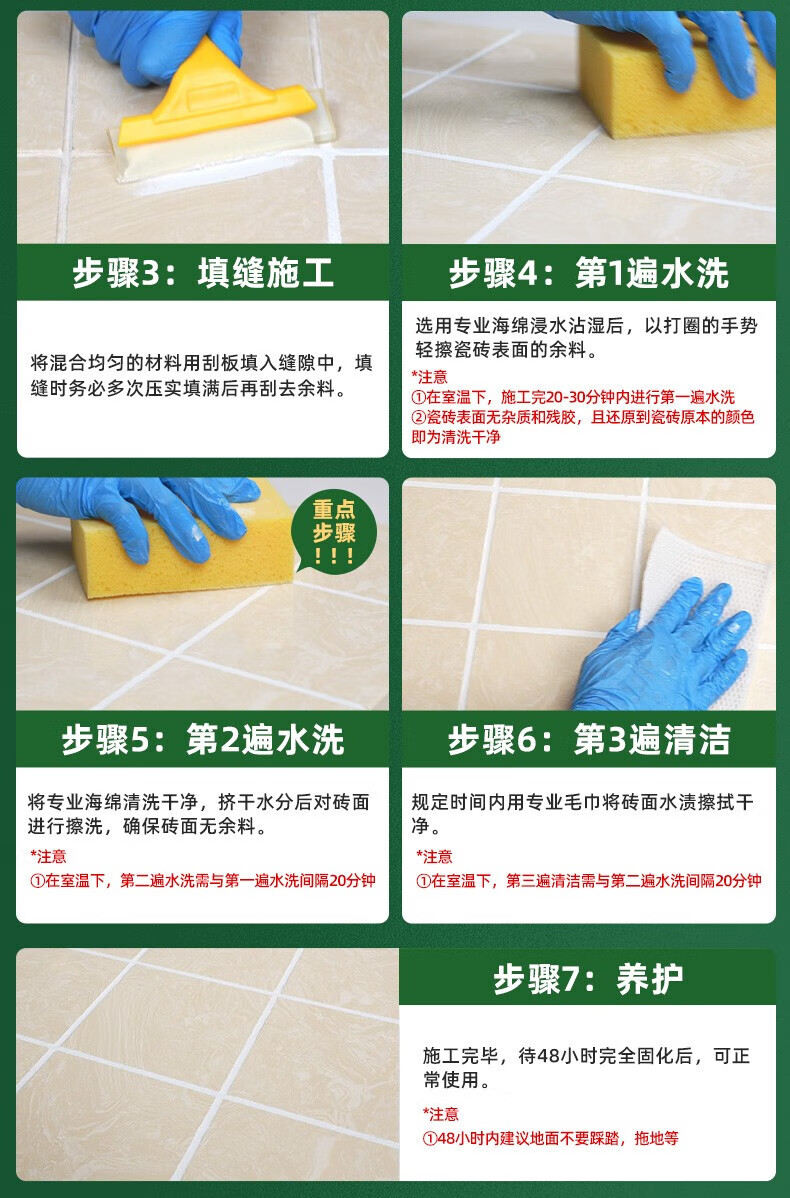 步骤3：填缝施工

将混合均匀的材料用刮板填入缝隙中，填缝时务必多次压实填满后再刮去余料。

步骤4：第1遍水洗

选用专业海绵浸水沾湿后，以打圈的手势轻擦瓷砖表面的余料。

*注意
①在室温下，施工完20-30分钟内进行第一遍水洗
②瓷砖表面无杂质和残胶，且还原到瓷砖原本的颜色即为清洗干净

重点步骤！！！

步骤5：第2遍水洗

将专业海绵清洗干净，挤干水分后对砖面进行擦洗，确保砖面无余料。

*注意
①在室温下，第二遍水洗需与第一遍水洗间隔20分钟

步骤6：第3遍清洁

规定时间内用专业毛巾将砖面水渍擦拭干净。

*注意
①在室温下，第三遍清洁需与第二遍水洗间隔20分钟

步骤7：养护

施工完毕，待48小时完全固化后，可正常使用。

*注意
①48小时内建议地面不要踩踏，拖地等