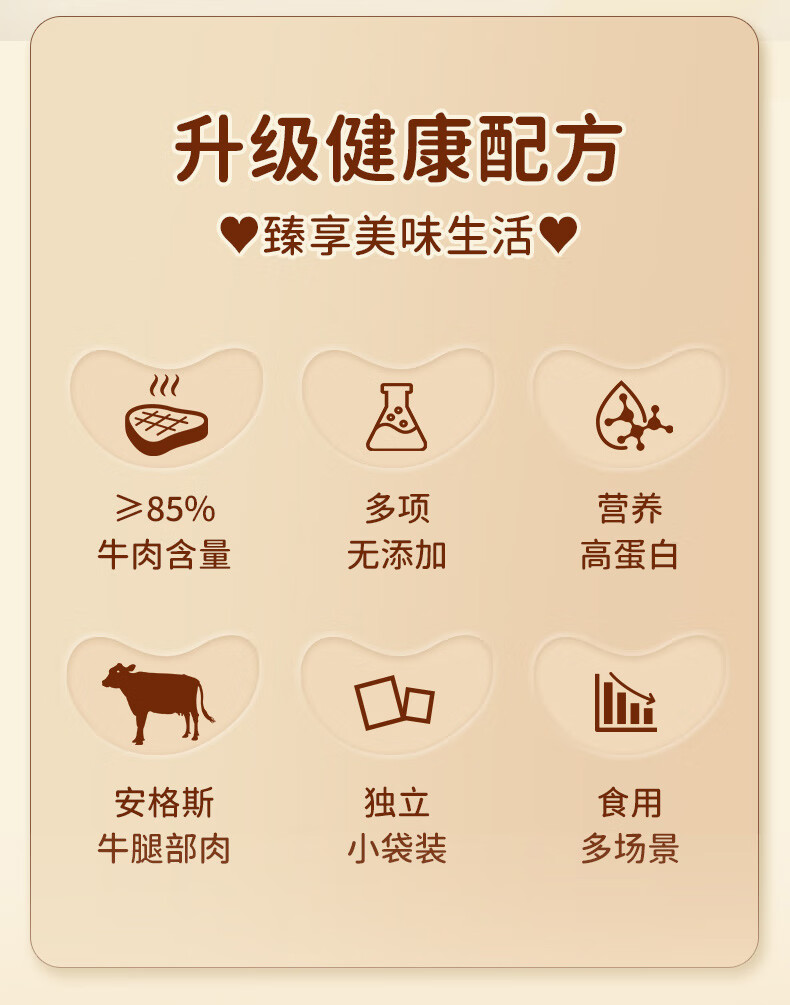 升级健康配方

♥臻享美味生活♥

≥85%
牛肉含量

多项
无添加

营养
高蛋白

安格斯
牛腿部肉

独立
小袋装

食用
多场景