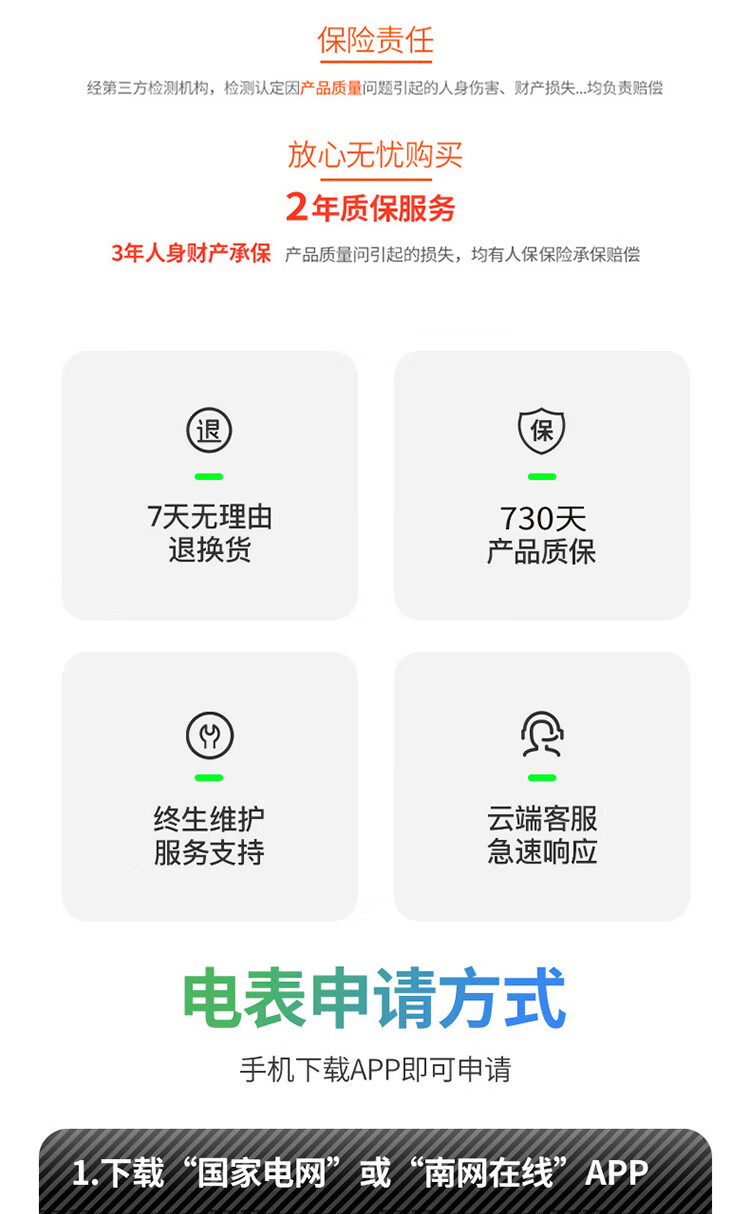 保险责任

经第三方检测机构，检测认定因产品质量问题引起的人身伤害、财产损失...均负责赔偿

放心无忧购买

2年质保服务

3年人身财产承保 产品质量问引起的损失，均有人保保险承保赔偿

退

7天无理由
退换货

保

730天
产品质保

终生维护
服务支持

云端客服
急速响应

电表申请方式

手机下载APP即可申请

1.下载“国家电网”或“南网在线”APP