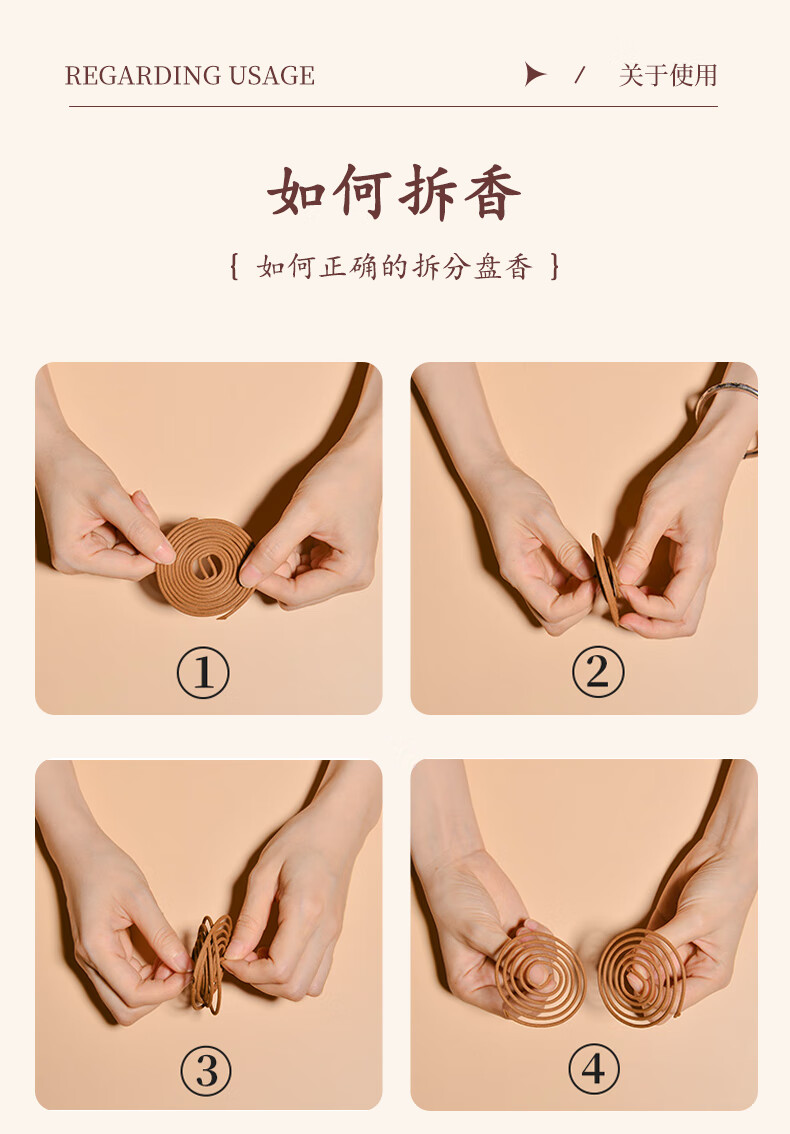 REGARDING USAGE / 关于使用

如何拆香

{ 如何正确的拆分盘香 }

①

②

③

④