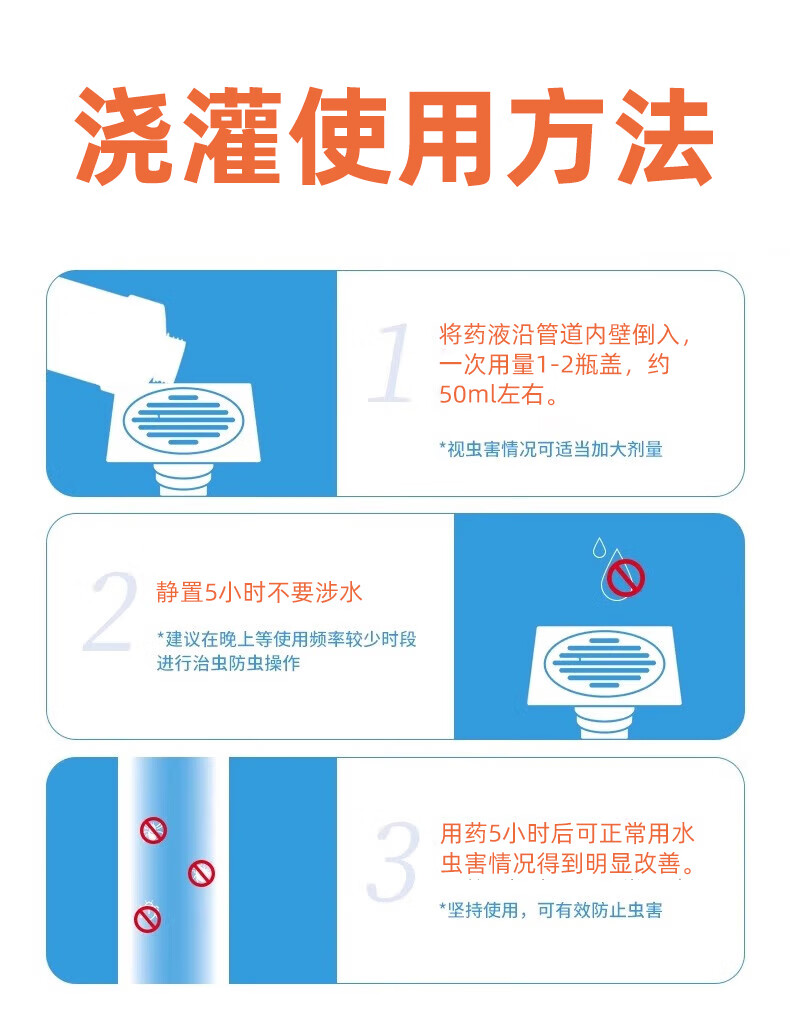 浇灌使用方法

1

将药液沿管道内壁倒入，一次用量1-2瓶盖，约50ml左右。

*视虫害情况可适当加大剂量

2

静置5小时不要涉水

*建议在晚上等使用频率较少时段进行治虫防虫操作

3

用药5小时后可正常用水虫害情况得到明显改善。

*坚持使用，可有效防止虫害