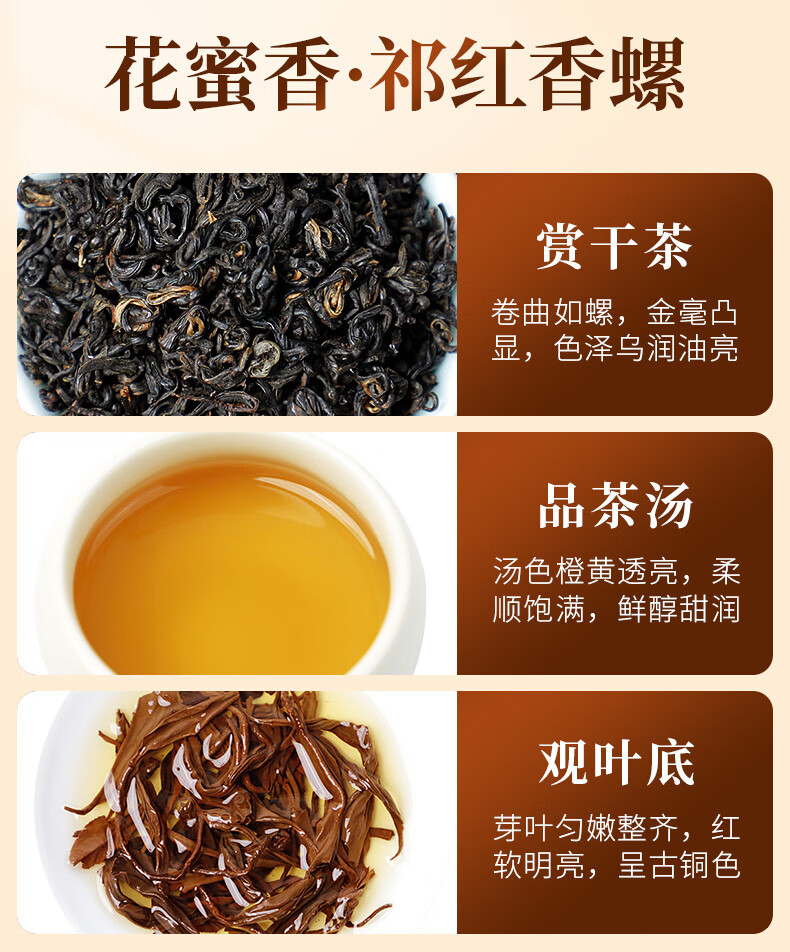 花蜜香·祁红香螺

赏干茶

卷曲如螺，金毫凸显，色泽乌润油亮

品茶汤

汤色橙黄透亮，柔顺饱满，鲜醇甜润

观叶底

芽叶匀嫩整齐，红软明亮，呈古铜色