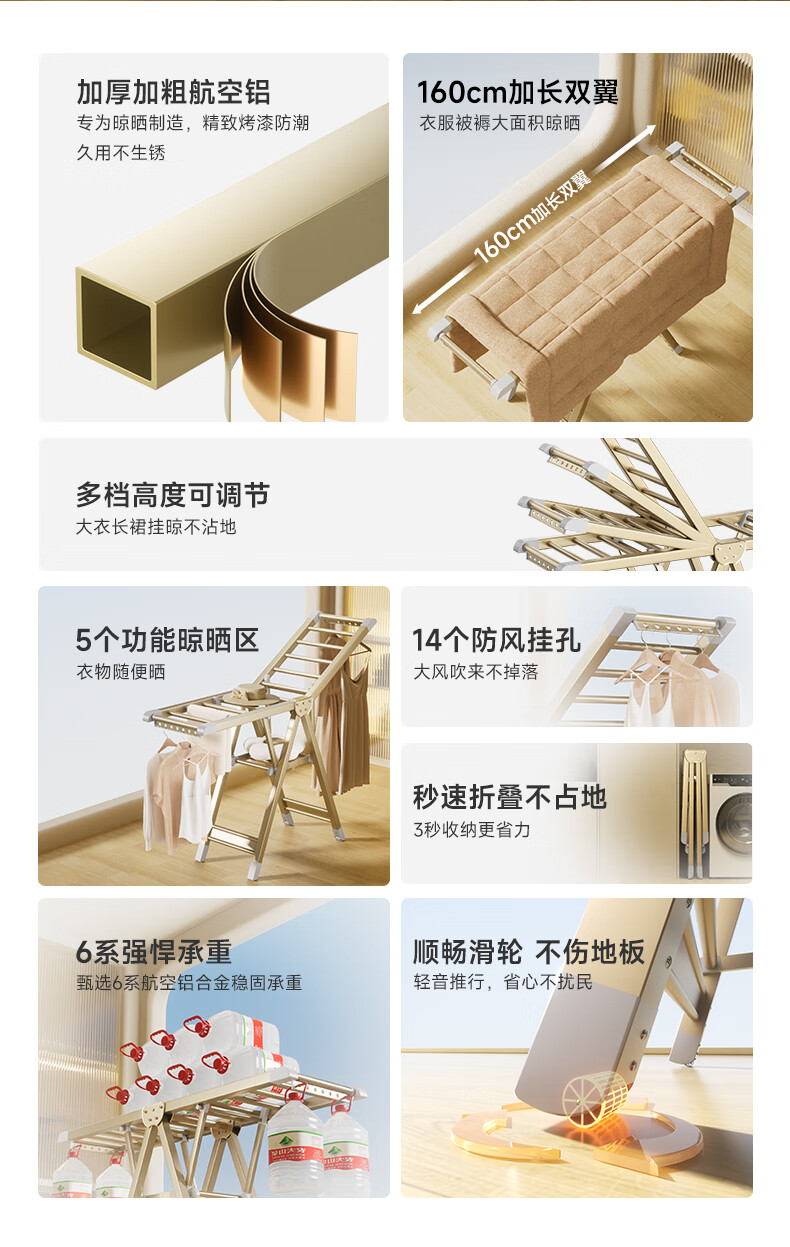 加厚加粗航空铝
专为晾晒制造，精致烤漆防潮
久用不生锈

160cm加长双翼
衣服被褥大面积晾晒
160cm加长双翼

多档高度可调节
大衣长裙挂晾不沾地

5个功能晾晒区
衣物随便晒

14个防风挂孔
大风吹来不掉落

秒速折叠不占地
3秒收纳更省力

6系强悍承重
甄选6系航空铝合金稳固承重

顺畅滑轮 不伤地板
轻音推行，省心不扰民