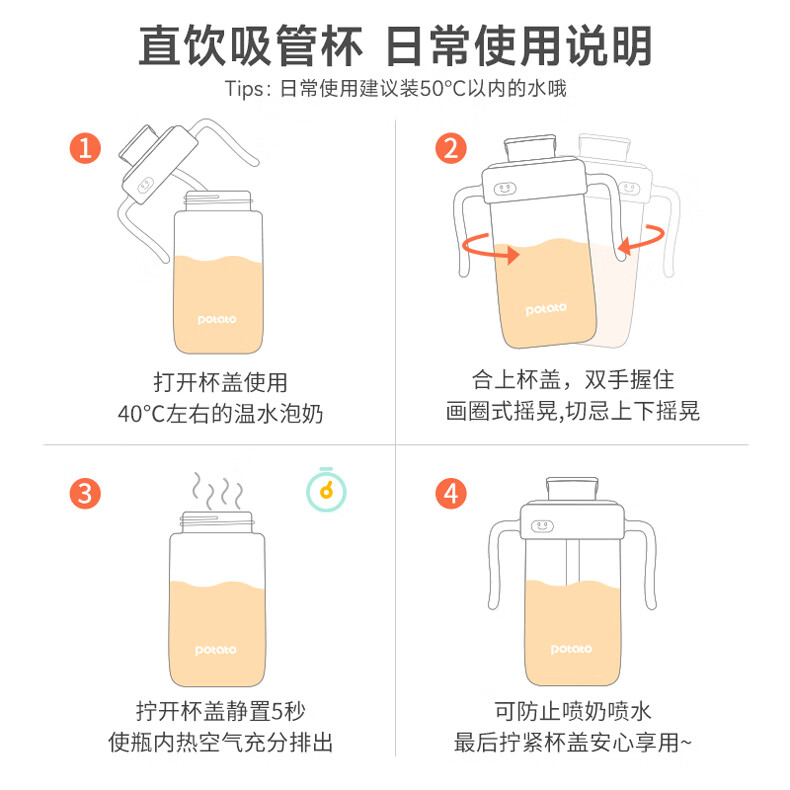 直饮吸管杯 日常使用说明

Tips：日常使用建议装50°C以内的水哦

1

potato

打开杯盖使用
40°C左右的温水泡奶

2

potato

合上杯盖，双手握住
画圈式摇晃,切忌上下摇晃

3

potato

拧开杯盖静置5秒
使瓶内热空气充分排出

4

potato

可防止喷奶喷水
最后拧紧杯盖安心享用~