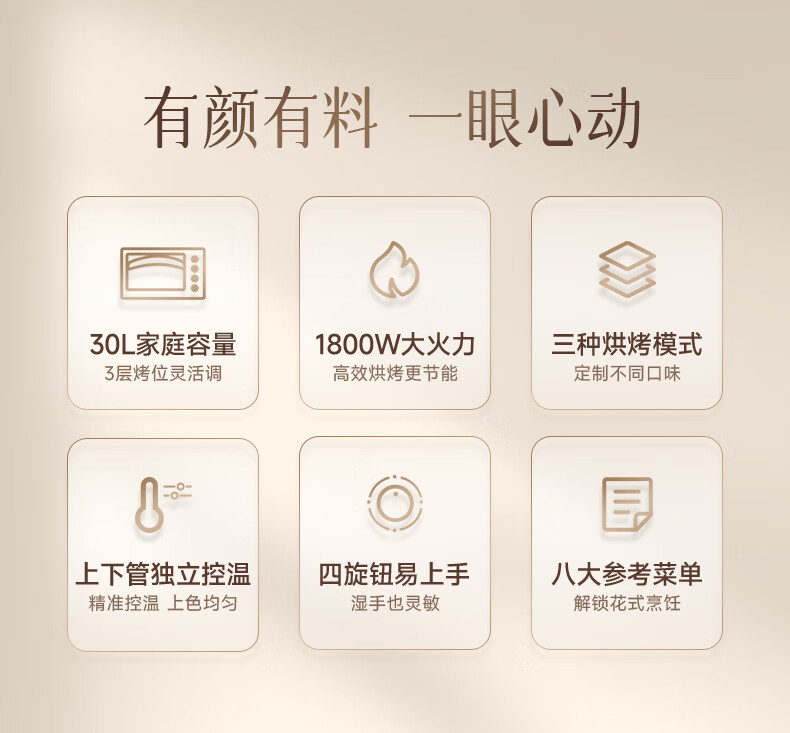 有颜有料 一眼心动

30L家庭容量
3层烤位灵活调

1800W大火力
高效烘烤更节能

三种烘烤模式
定制不同口味

上下管独立控温
精准控温 上色均匀

四旋钮易上手
湿手也灵敏

八大参考菜单
解锁花式烹饪