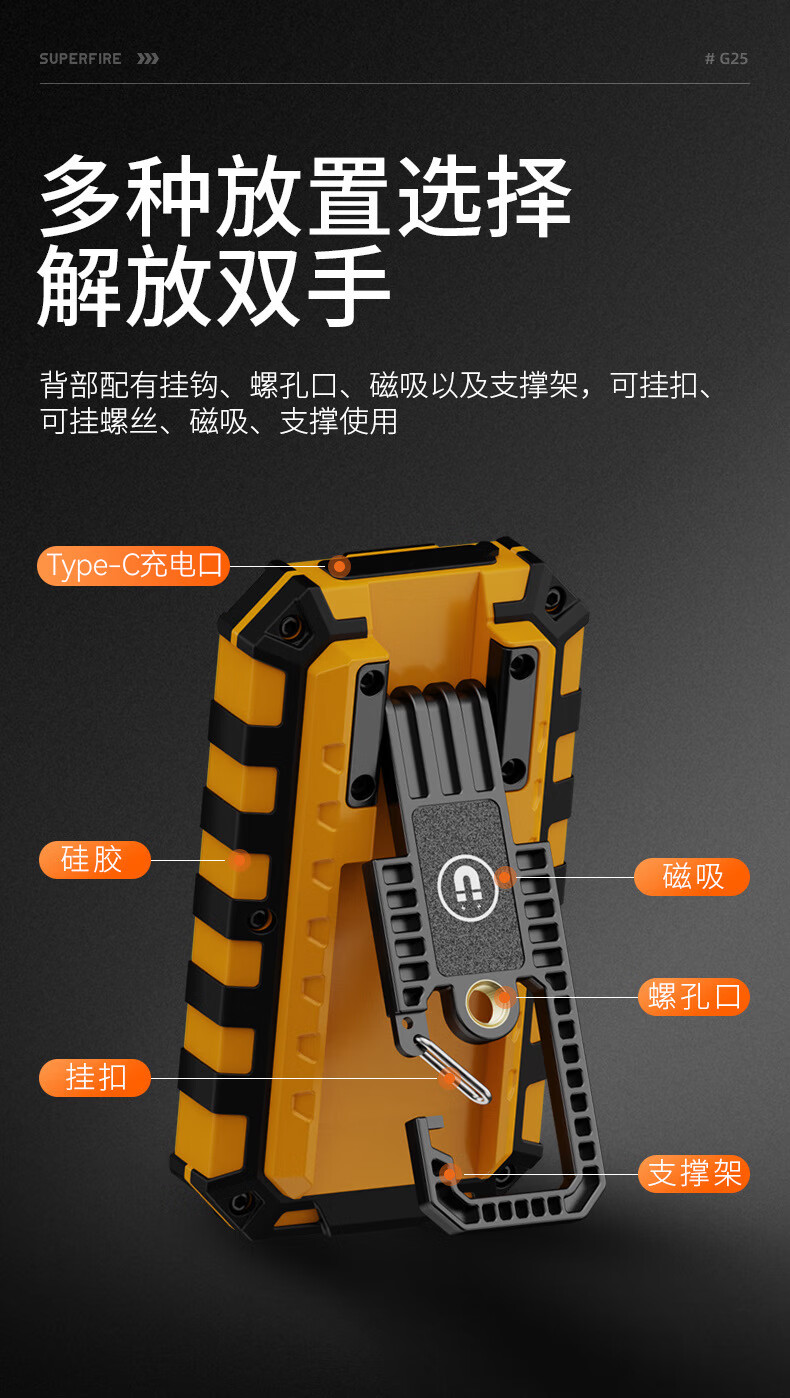 SUPERFIRE

# G25

多种放置选择
解放双手

背部配有挂钩、螺孔口、磁吸以及支撑架，可挂扣、可挂螺丝、磁吸、支撑使用

Type-C充电口

硅胶

磁吸

螺孔口

挂扣

支撑架