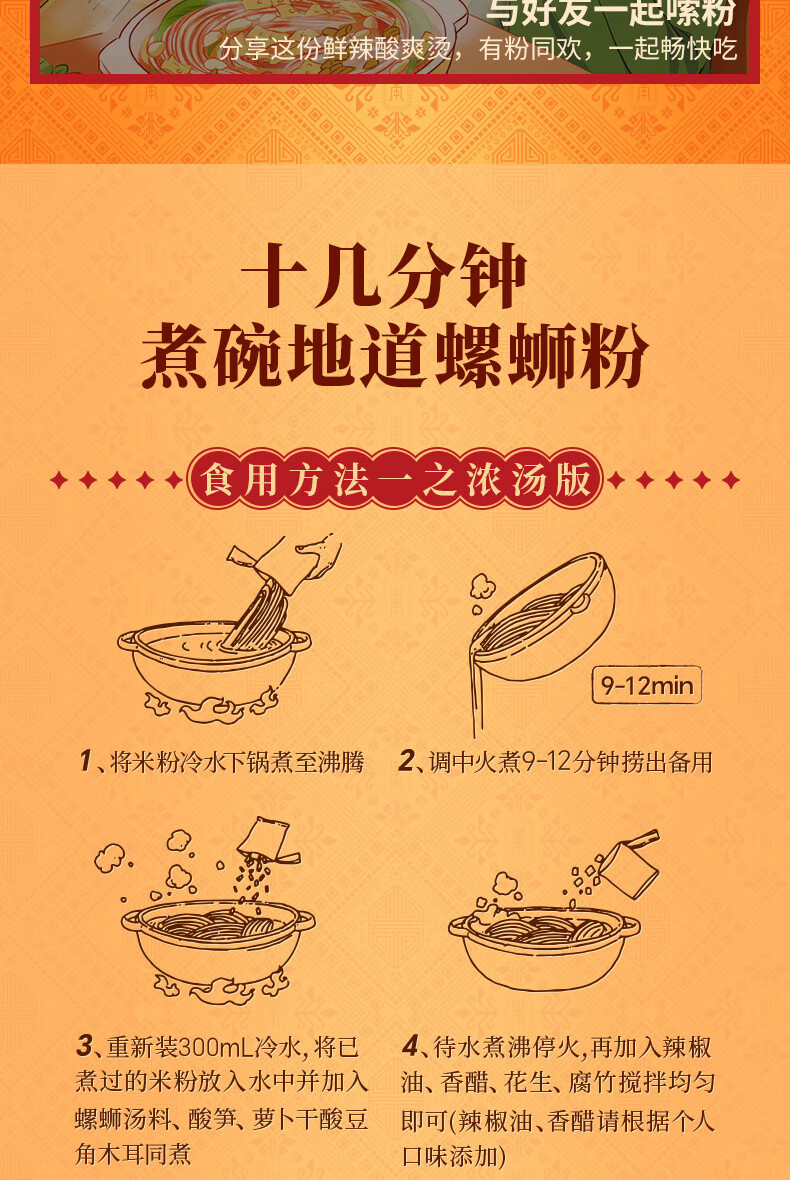 与好友一起嗦粉
分享这份鲜辣酸爽烫，有粉同欢，一起畅快吃

十几分钟
煮碗地道螺蛳粉

食用方法一之浓汤版

9-12min

1、将米粉冷水下锅煮至沸腾

2、调中火煮9-12分钟捞出备用

3、重新装300mL冷水，将已煮过的米粉放入水中并加入螺蛳汤料、酸笋、萝卜干酸豆角木耳同煮

4、待水煮沸停火，再加入辣椒油、香醋、花生、腐竹搅拌均匀即可(辣椒油、香醋请根据个人口味添加)