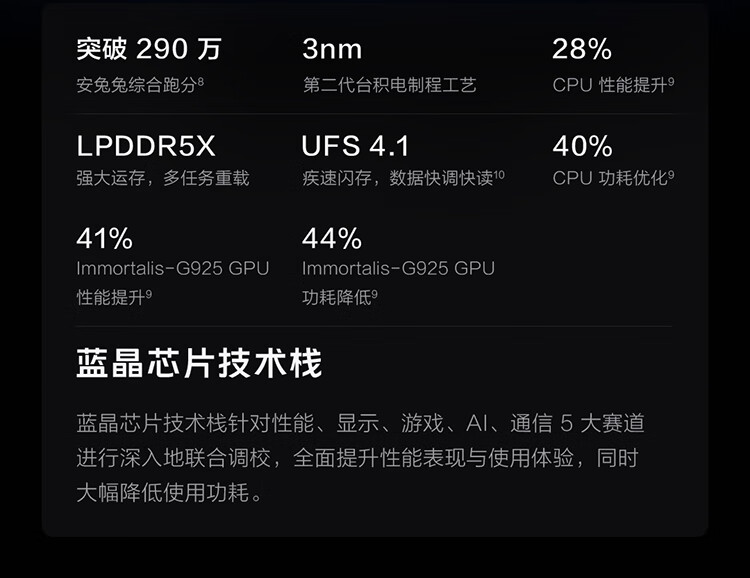 突破290万
安兔兔综合跑分$^{8}$

3nm
第二代台积电制程工艺

28%
CPU性能提升$^{9}$

LPDDR5X
强大运存，多任务重载

UFS 4.1
疾速闪存，数据快调快读$^{10}$

40%
CPU功耗优化$^{9}$

41%
Immortalis-G925 GPU
性能提升$^{9}$

44%
Immortalis-G925 GPU
功耗降低$^{9}$

蓝晶芯片技术栈

蓝晶芯片技术栈针对性能、显示、游戏、AI、通信5大赛道进行深入地联合调校，全面提升性能表现与使用体验，同时大幅降低使用功耗。