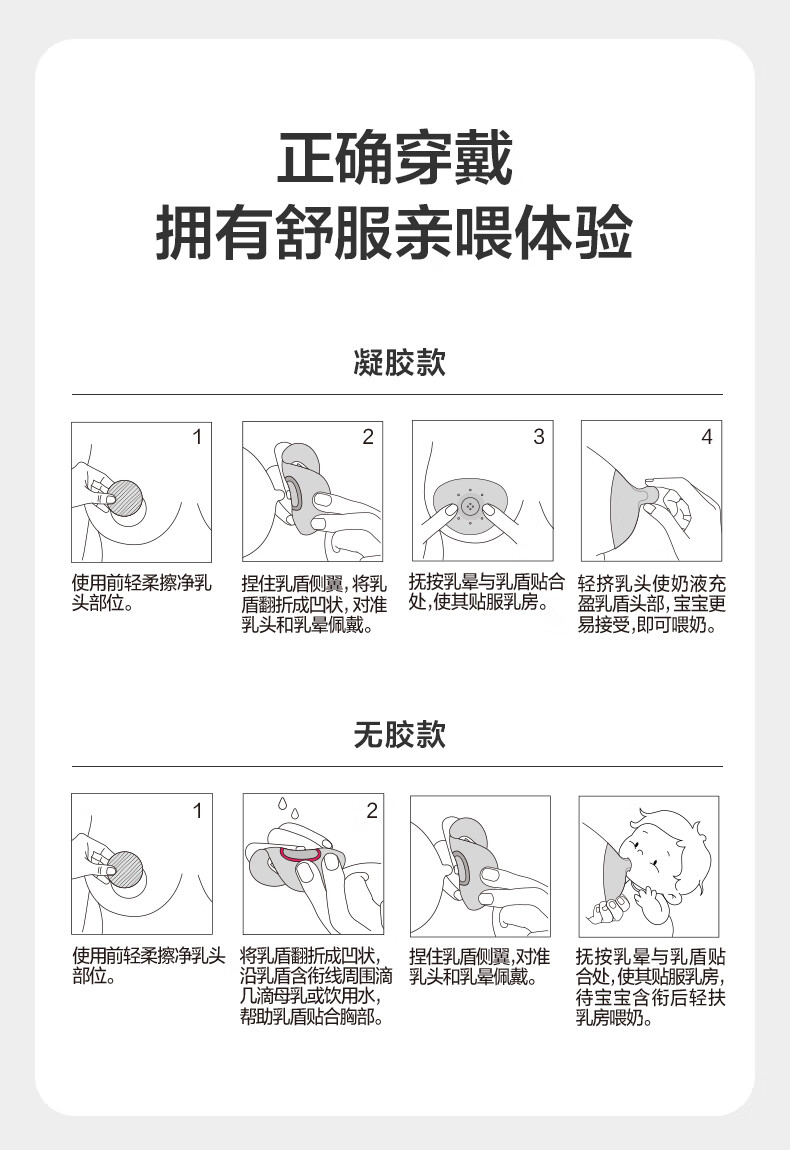 正确穿戴
拥有舒服亲喂体验

凝胶款

1

使用前轻柔擦净乳头部位。

2

捏住乳盾侧翼，将乳盾翻折成凹状，对准乳头和乳晕佩戴。

3

抚按乳晕与乳盾贴合处，使其贴服乳房。

4

轻挤乳头使奶液充盈乳盾头部，宝宝更易接受，即可喂奶。

无胶款

1

使用前轻柔擦净乳头部位。

2

将乳盾翻折成凹状，沿乳盾含衔线周围滴几滴母乳或饮用水，帮助乳盾贴合胸部。

捏住乳盾侧翼，对准乳头和乳晕佩戴。

抚按乳晕与乳盾贴合处，使其贴服乳房，待宝宝含衔后轻扶乳房喂奶。