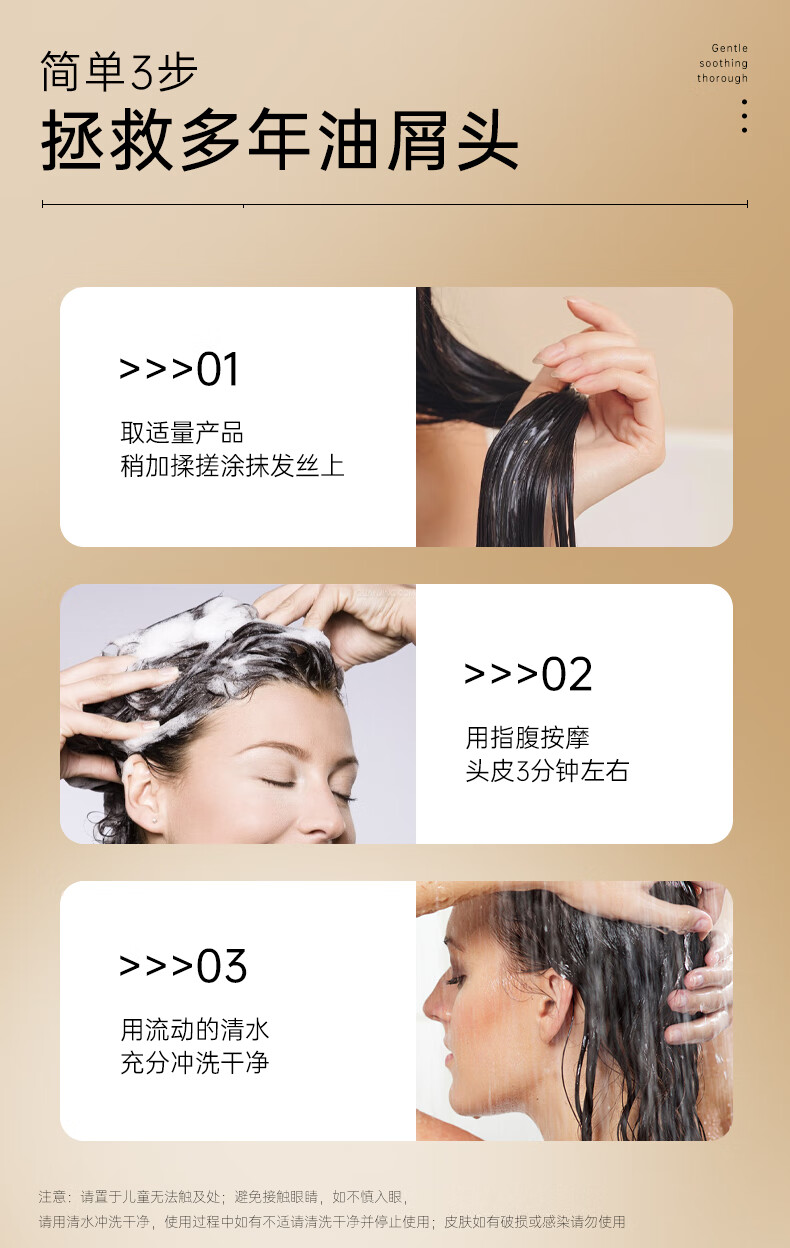 简单3步
拯救多年油屑头

Gentle
soothing
thorough

>>>01
取适量产品
稍加揉搓涂抹发丝上

>>>02
用指腹按摩
头皮3分钟左右

>>>03
用流动的清水
充分冲洗干净

注意：请置于儿童无法触及处；避免接触眼睛，如不慎入眼，
请用清水冲洗干净，使用过程中如有不适请清洗干净并停止使用；皮肤如有破损或感染请勿使用