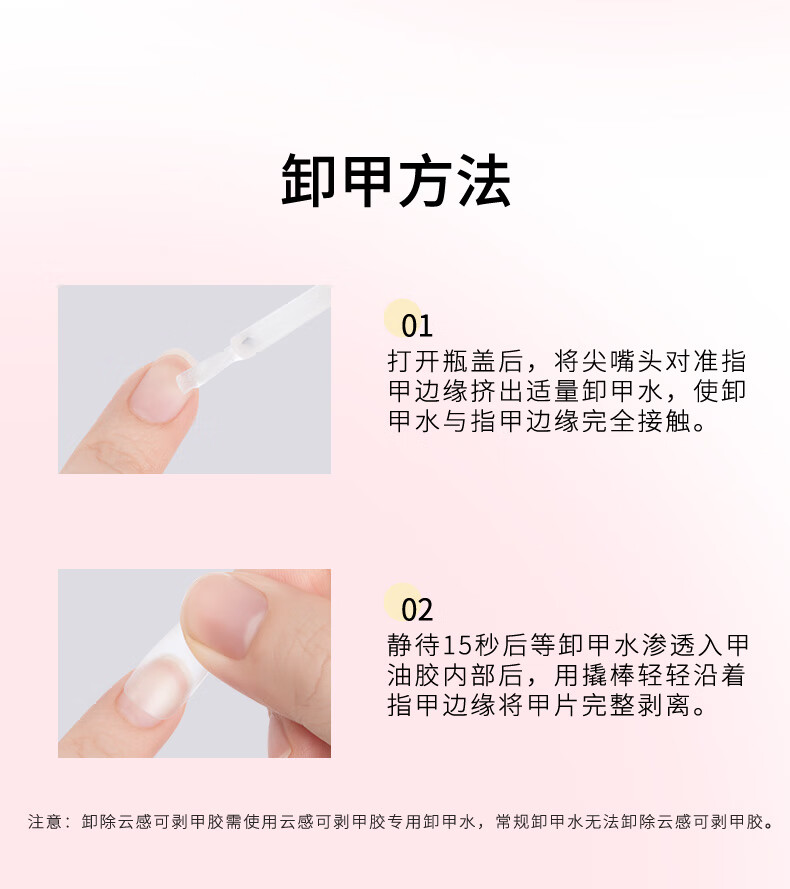 卸甲方法

01
打开瓶盖后，将尖嘴头对准指甲边缘挤出适量卸甲水，使卸甲水与指甲边缘完全接触。

02
静待15秒后等卸甲水渗透入甲油胶内部后，用撬棒轻轻沿着指甲边缘将甲片完整剥离。

注意：卸除云感可剥甲胶需使用云感可剥甲胶专用卸甲水，常规卸甲水无法卸除云感可剥甲胶。