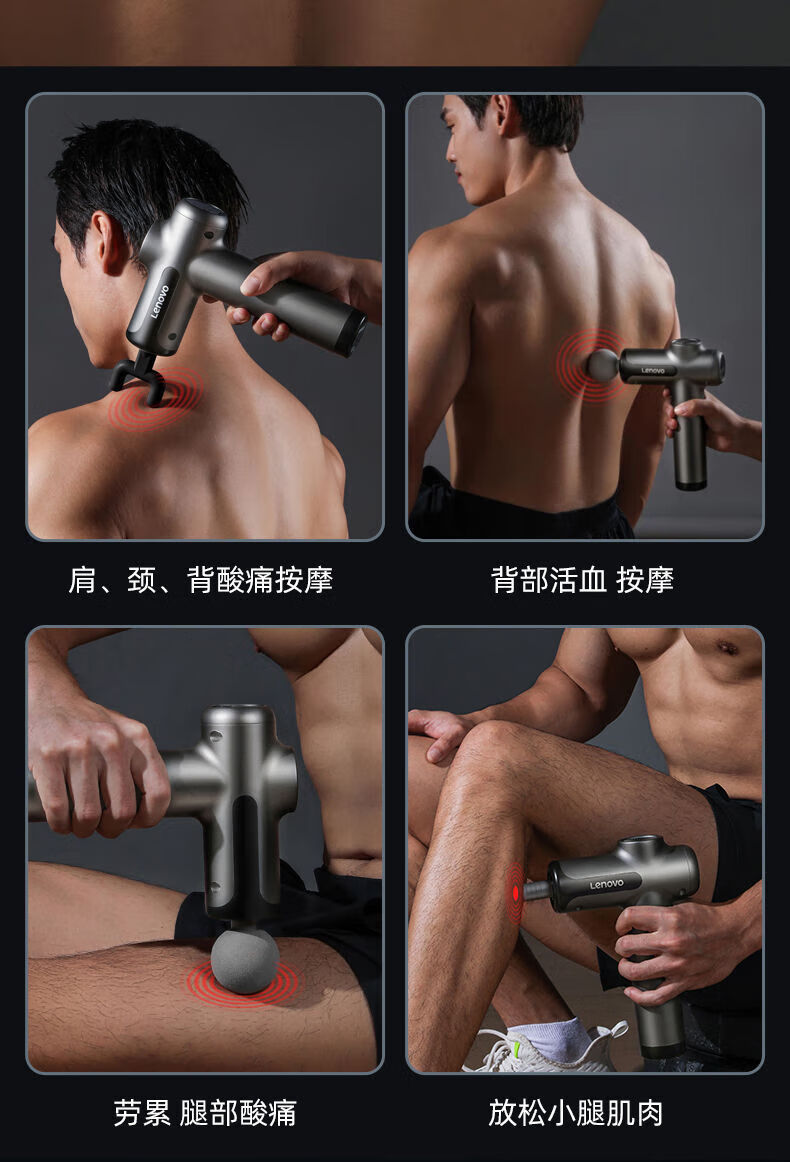 Lenovo

Lenovo

肩、颈、背酸痛按摩

背部活血 按摩

Lenovo

劳累 腿部酸痛

放松小腿肌肉