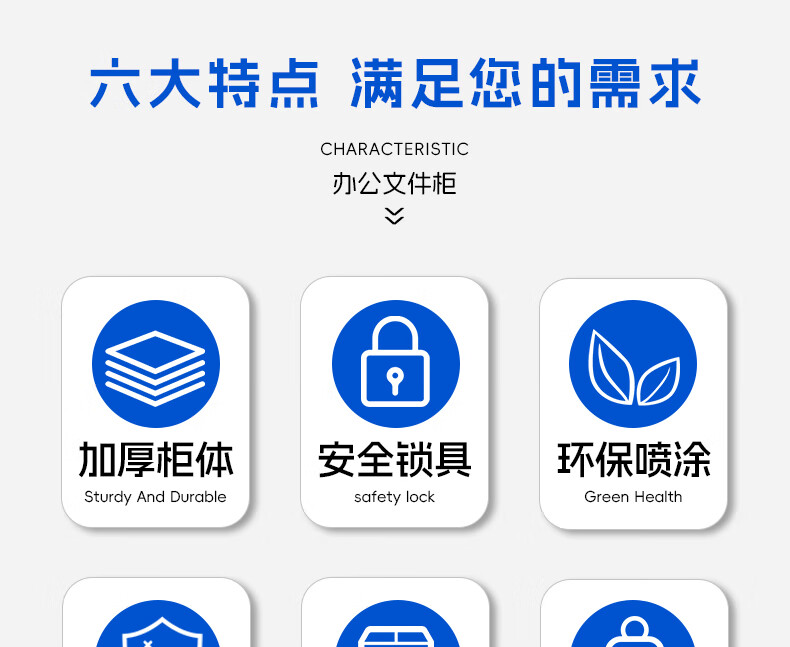 六大特点 满足您的需求

CHARACTERISTIC

办公文件柜

加厚柜体

Sturdy And Durable

安全锁具

safety lock

环保喷涂

Green Health