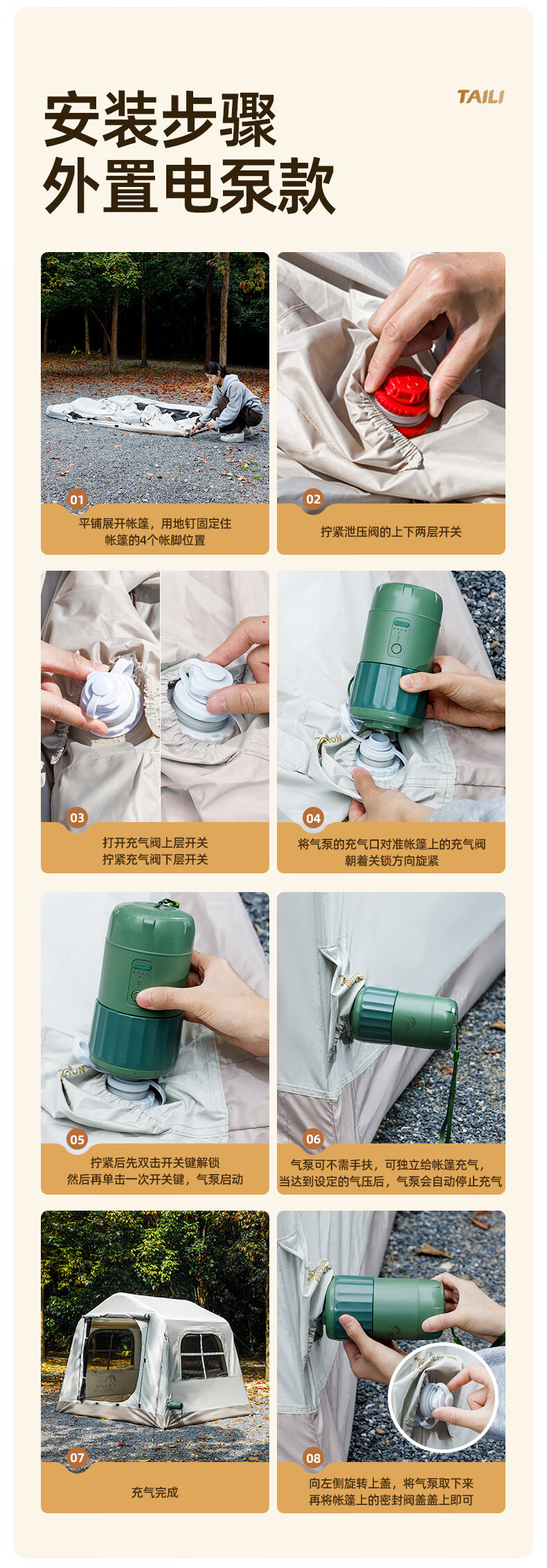 安装步骤
外置电泵款

TAILI

01
平铺展开帐篷，用地钉固定住帐篷的4个帐脚位置

02
拧紧泄压阀的上下两层开关

03
打开充气阀上层开关
拧紧充气阀下层开关

04
将气泵的充气口对准帐篷上的充气阀
朝着关锁方向旋紧

05
拧紧后先双击开关键解锁
然后再单击一次开关键，气泵启动

06
气泵可不需手扶，可独立给帐篷充气，
当达到设定的气压后，气泵会自动停止充气

07
充气完成

08
向左侧旋转上盖，将气泵取下来
再将帐篷上的密封阀盖盖上即可