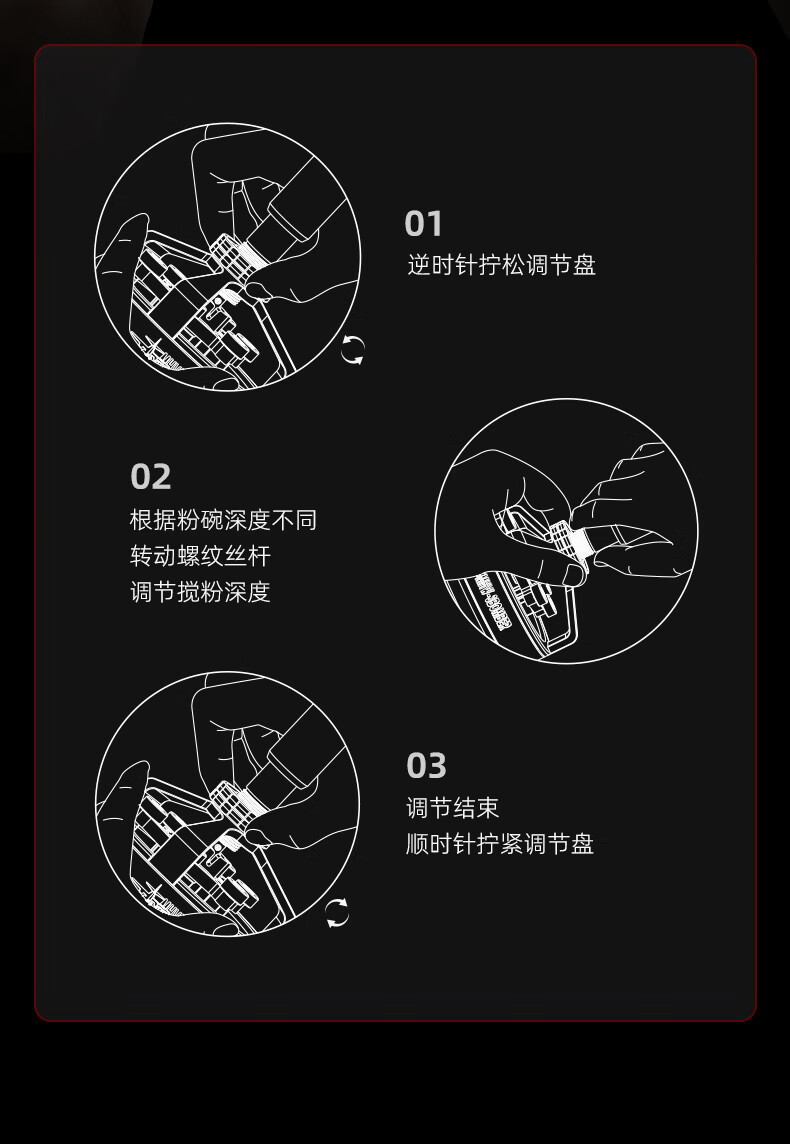 01
逆时针拧松调节盘

02
根据粉碗深度不同
转动螺纹丝杆
调节搅粉深度

03
调节结束
顺时针拧紧调节盘