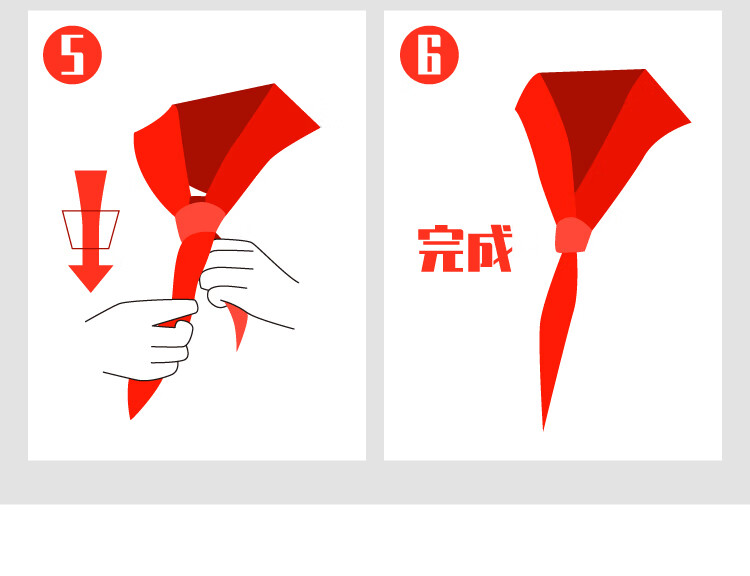 5

6

完成