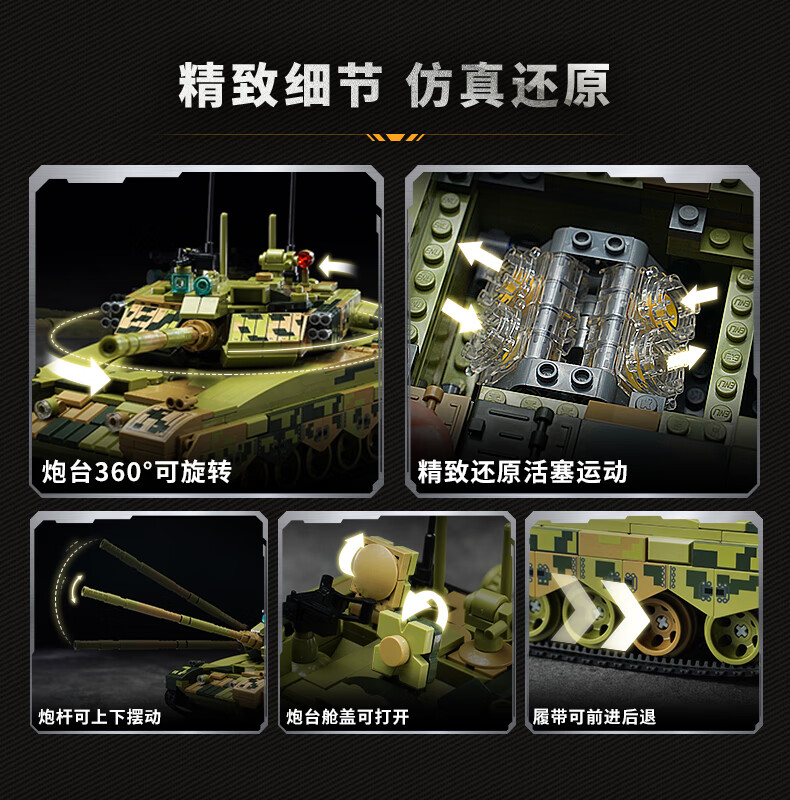 精致细节 仿真还原

炮台360°可旋转

精致还原活塞运动

炮杆可上下摆动

炮台舱盖可打开

履带可前进后退