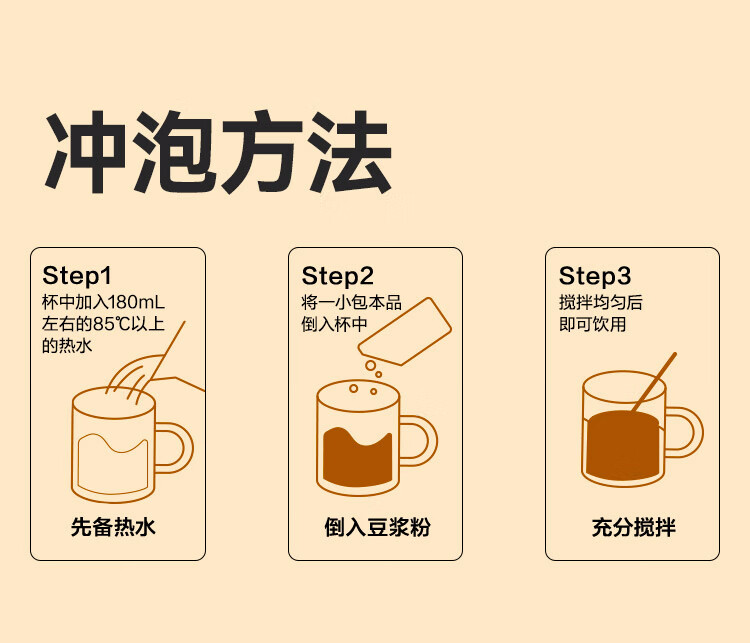 冲泡方法

Step1
杯中加入180mL左右的85℃以上的热水

先备热水

Step2
将一小包本品倒入杯中

倒入豆浆粉

Step3
搅拌均匀后即可饮用

充分搅拌