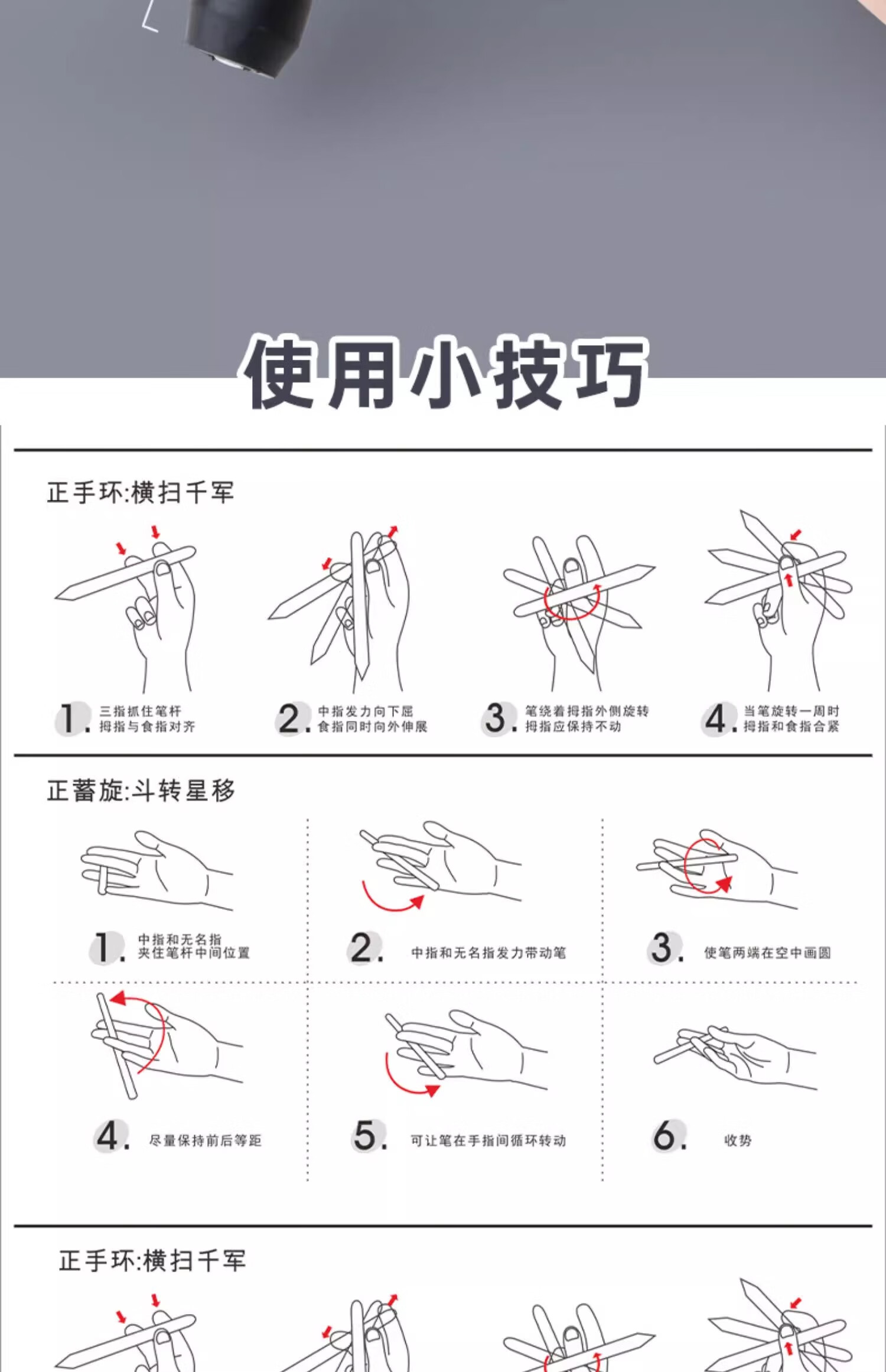 使用小技巧

正手环:横扫千军

1. 三指抓住笔杆 拇指与食指对齐

2. 中指发力向下屈 食指同时向外伸展

3. 笔绕着拇指外侧旋转 拇指应保持不动

4. 当笔旋转一周时 拇指和食指合紧

正蓄旋:斗转星移

1. 中指和无名指 夹住笔杆中间位置

2. 中指和无名指发力带动笔

3. 使笔两端在空中画圆

4. 尽量保持前后等距

5. 可让笔在手指间循环转动

6. 收势

正手环:横扫千军