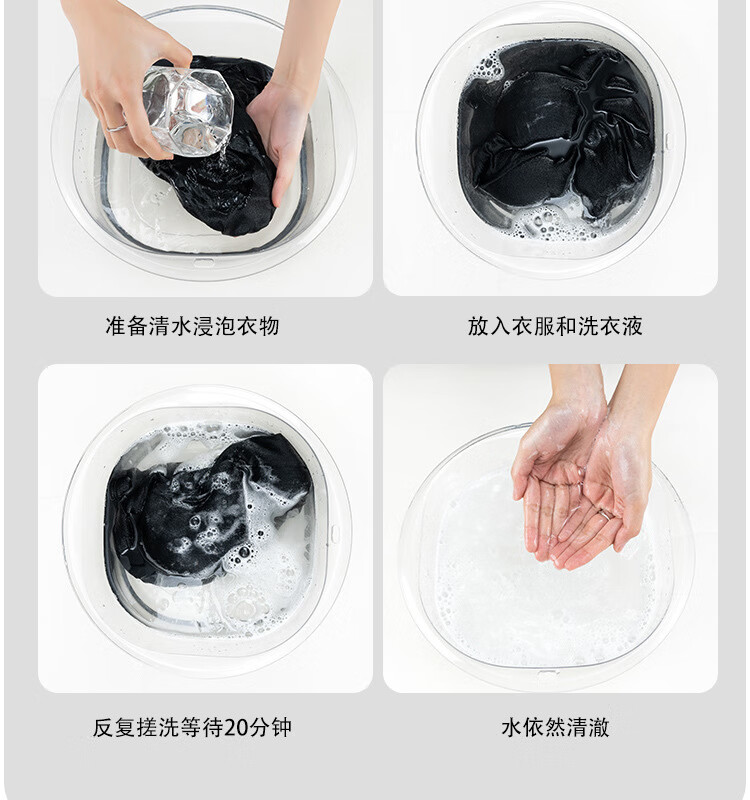 准备清水浸泡衣物

放入衣服和洗衣液

反复搓洗等待20分钟

水依然清澈