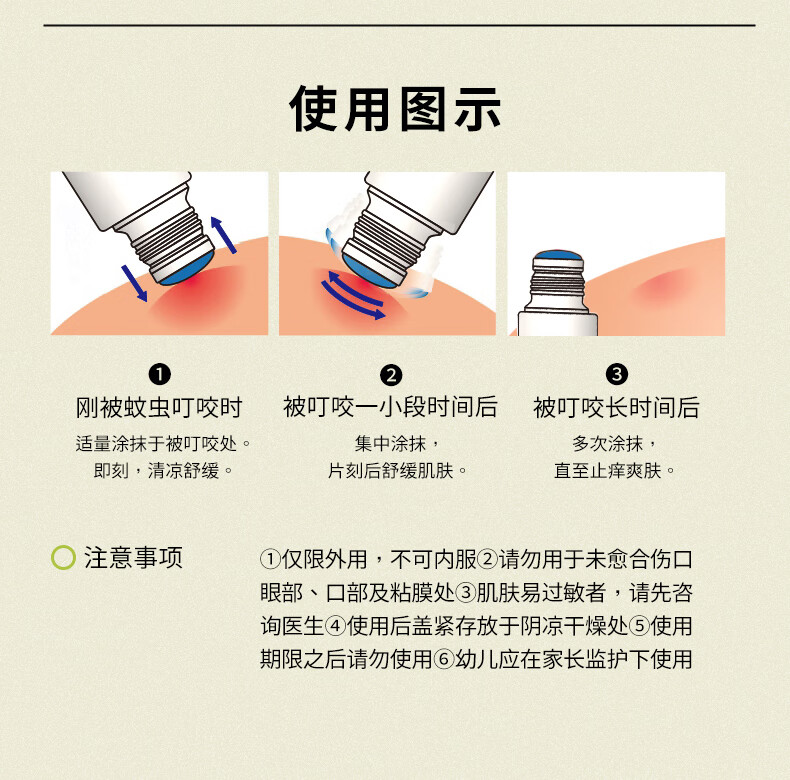 使用图示

❶
刚被蚊虫叮咬时
适量涂抹于被叮咬处。
即刻，清凉舒缓。

❷
被叮咬一小段时间后
集中涂抹，
片刻后舒缓肌肤。

❸
被叮咬长时间后
多次涂抹，
直至止痒爽肤。

注意事项

①仅限外用，不可内服②请勿用于未愈合伤口眼部、口部及粘膜处③肌肤易过敏者，请先咨询医生④使用后盖紧存放于阴凉干燥处⑤使用期限之后请勿使用⑥幼儿应在家长监护下使用