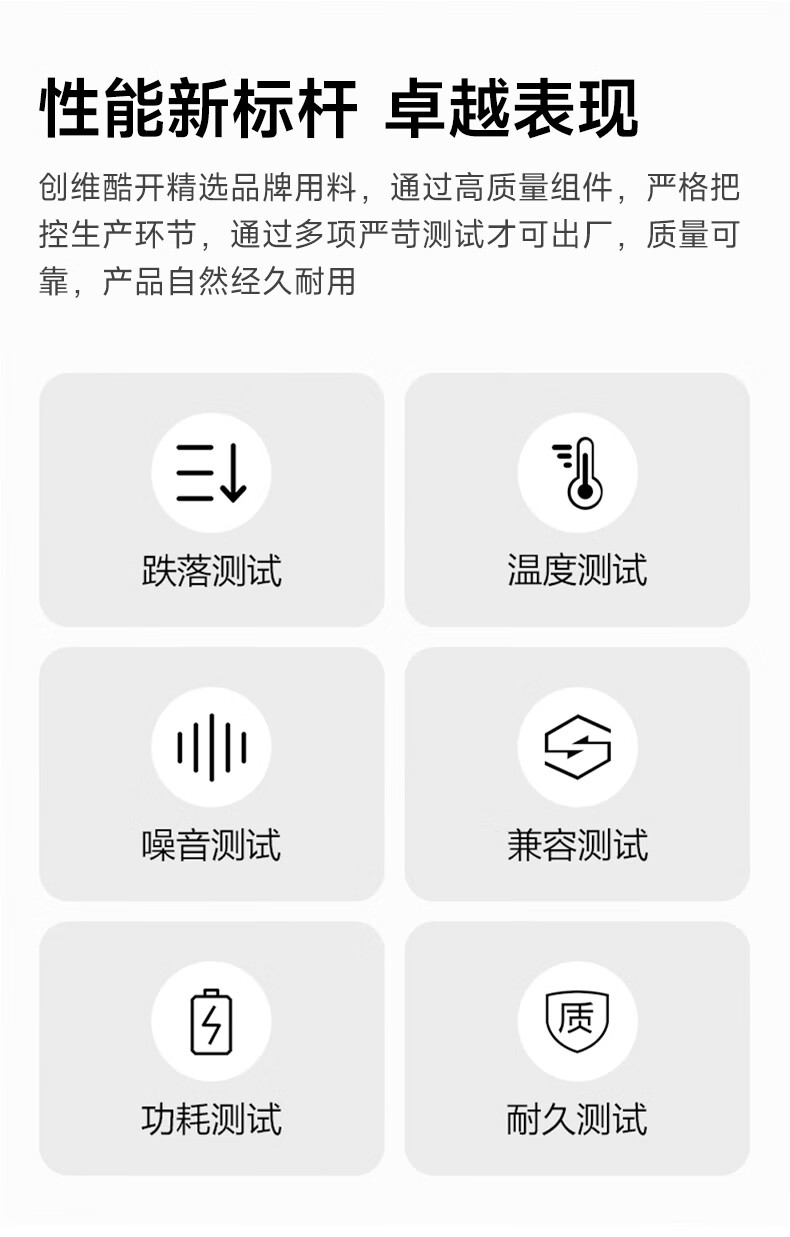 性能新标杆 卓越表现

创维酷开精选品牌用料，通过高质量组件，严格把控生产环节，通过多项严苛测试才可出厂，质量可靠，产品自然经久耐用

跌落测试

温度测试

噪音测试

兼容测试

功耗测试

质

耐久测试