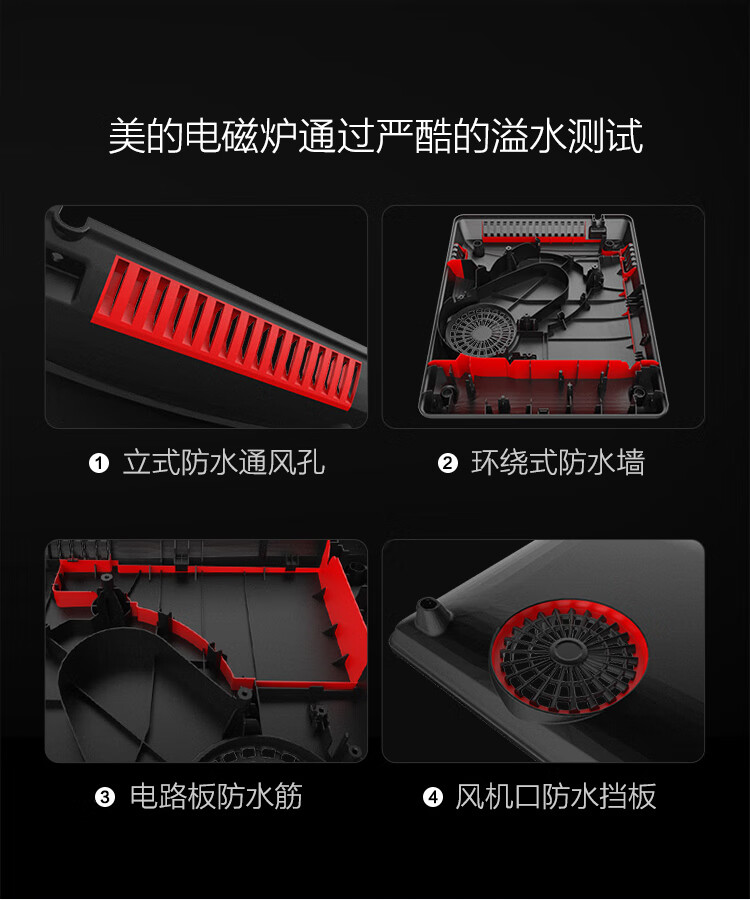 美的电磁炉通过严酷的溢水测试

❶ 立式防水通风孔

❷ 环绕式防水墙

❸ 电路板防水筋

❹ 风机口防水挡板