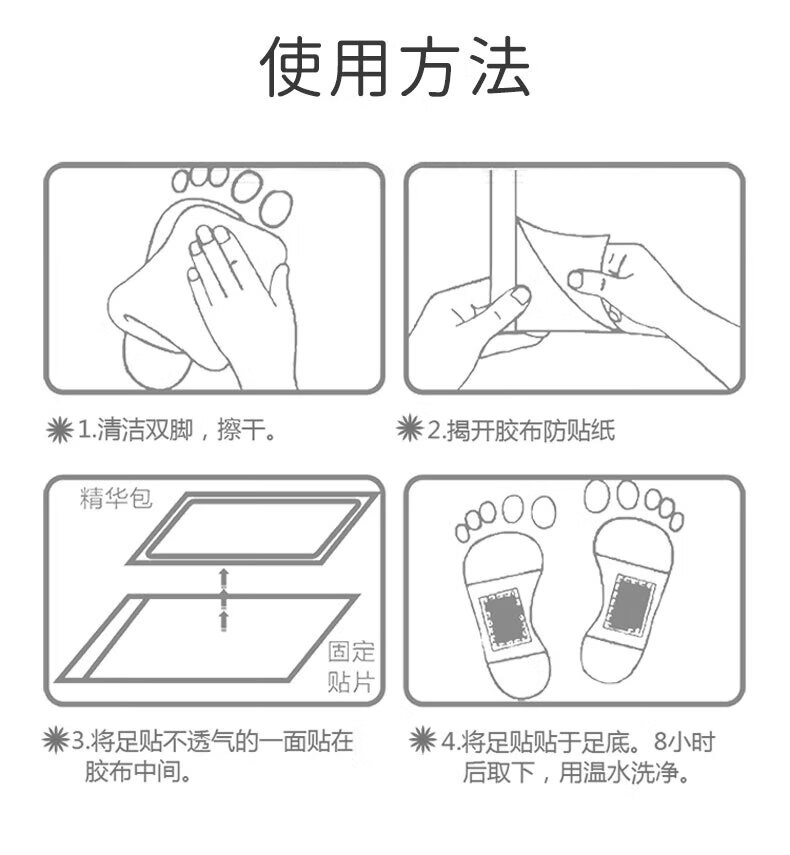 使用方法

1.清洁双脚，擦干。

2.揭开胶布防贴纸

精华包

固定贴片

3.将足贴不透气的一面贴在胶布中间。

4.将足贴贴于足底。8小时后取下，用温水洗净。