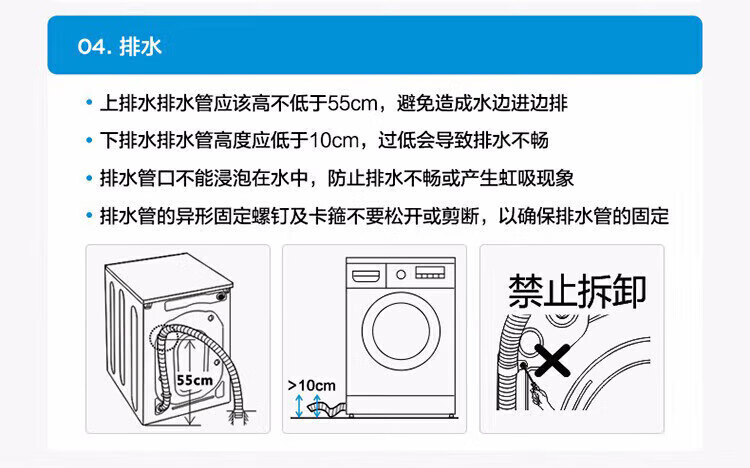 04. 排水

• 上排水排水管应该高不低于55cm，避免造成水边进边排

• 下排水排水管高度应低于10cm，过低会导致排水不畅

• 排水管口不能浸泡在水中，防止排水不畅或产生虹吸现象

• 排水管的异形固定螺钉及卡箍不要松开或剪断，以确保排水管的固定

55cm

>10cm

禁止拆卸