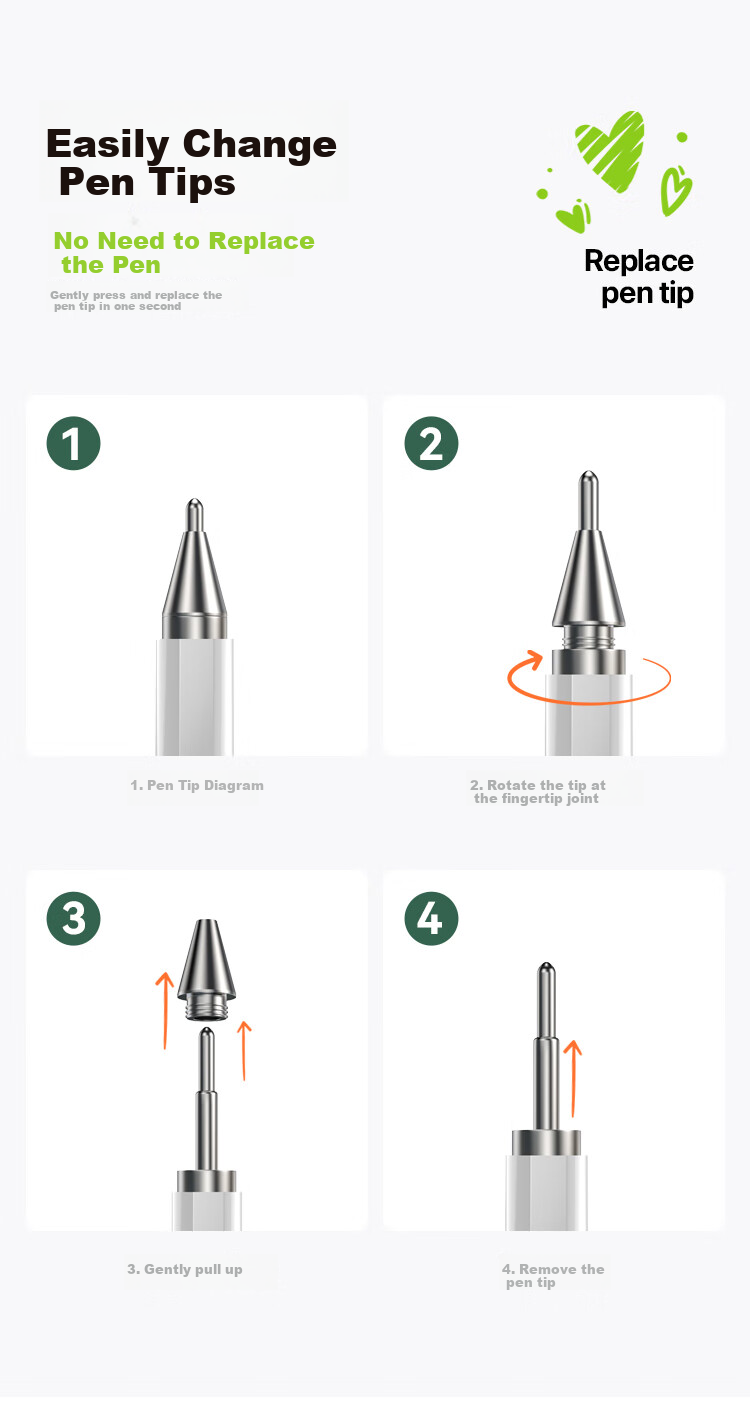 Easily Change Pen Tips

No Need to Replace the Pen

Gently press and replace the pen tip in one second

Replace pen tip

1

2

1. Pen Tip Diagram

2. Rotate the tip at the fingertip joint

3

4

3. Gently pull up

4. Remove the pen tip