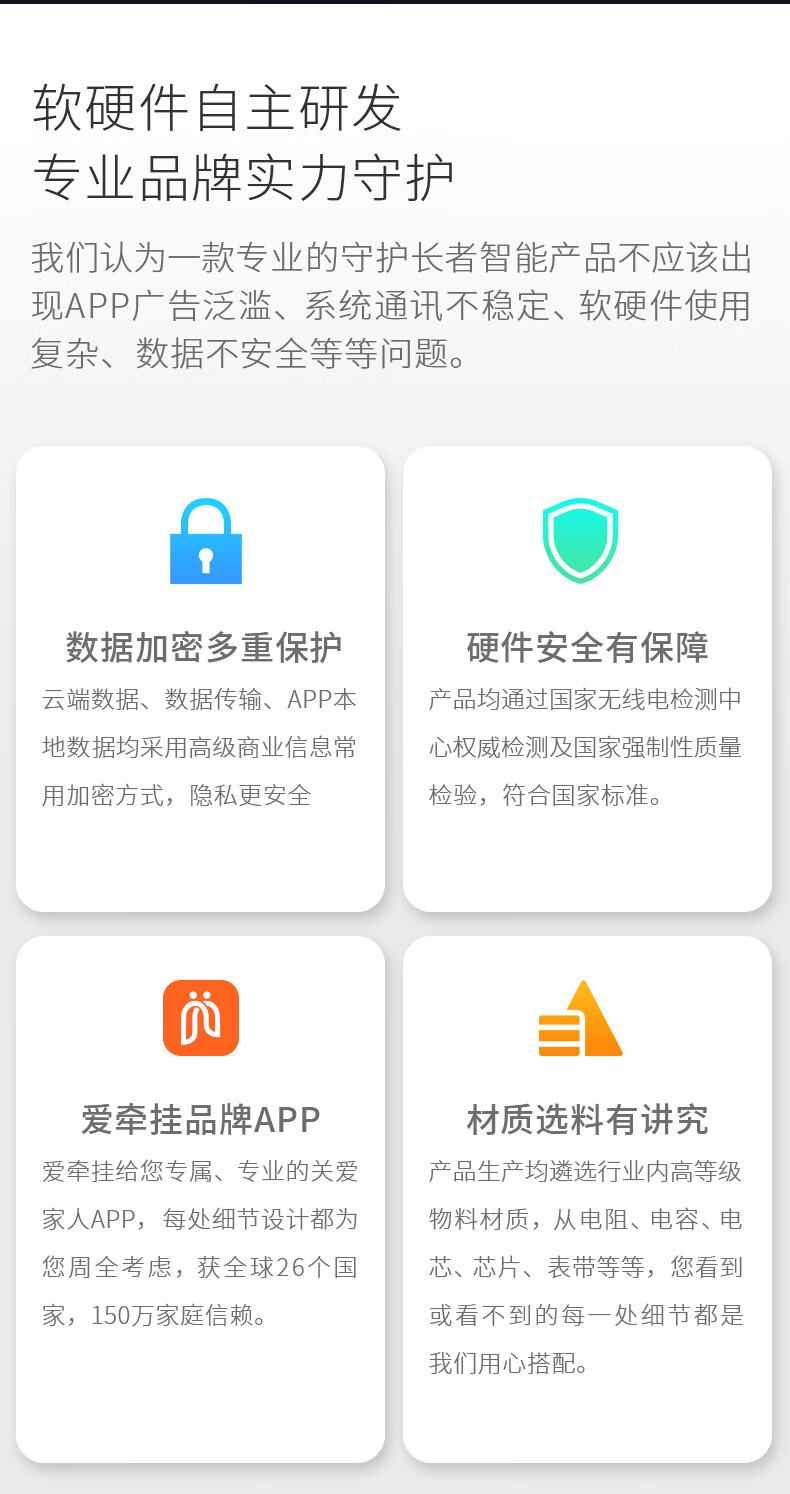 软硬件自主研发
专业品牌实力守护

我们认为一款专业的守护长者智能产品不应该出现APP广告泛滥、系统通讯不稳定、软硬件使用复杂、数据不安全等等问题。

数据加密多重保护

云端数据、数据传输、APP本地数据均采用高级商业信息常用加密方式，隐私更安全

硬件安全有保障

产品均通过国家无线电检测中心权威检测及国家强制性质量检验，符合国家标准。

爱牵挂品牌APP

爱牵挂给您专属、专业的关爱家人APP，每处细节设计都为您周全考虑，获全球26个国家，150万家庭信赖。

材质选料有讲究

产品生产均遴选行业内高等级物料材质，从电阻、电容、电芯、芯片、表带等等，您看到或看不到的每一处细节都是我们用心搭配。