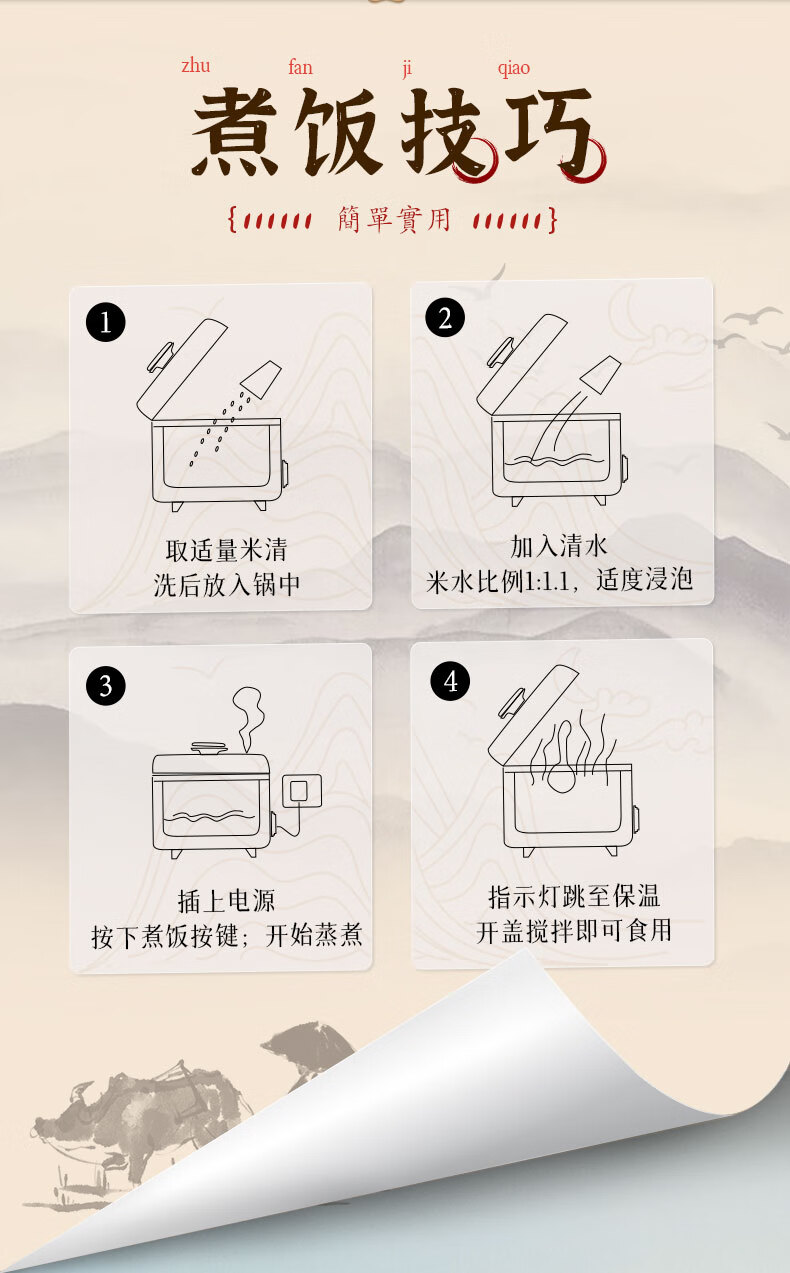 zhu fan ji qiao
煮饭技巧

{ 簡單實用 }

1
取适量米清
洗后放入锅中

2
加入清水
米水比例1:1.1，适度浸泡

3
插上电源
按下煮饭按键；开始蒸煮

4
指示灯跳至保温
开盖搅拌即可食用