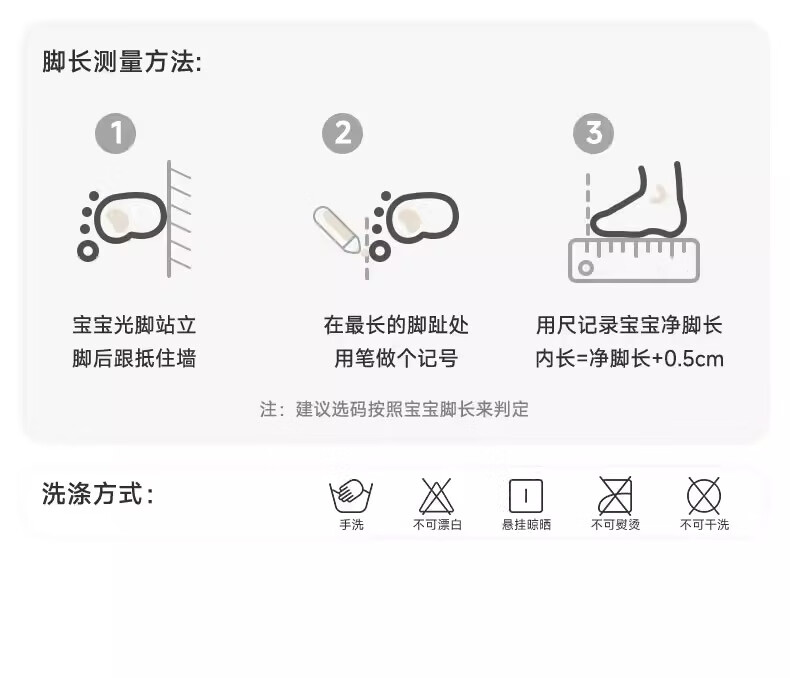 脚长测量方法:

1

宝宝光脚站立
脚后跟抵住墙

2

在最长的脚趾处
用笔做个记号

3

用尺记录宝宝净脚长
内长=净脚长+0.5cm

注：建议选码按照宝宝脚长来判定

洗涤方式:

手洗

不可漂白

悬挂晾晒

不可熨烫

不可干洗