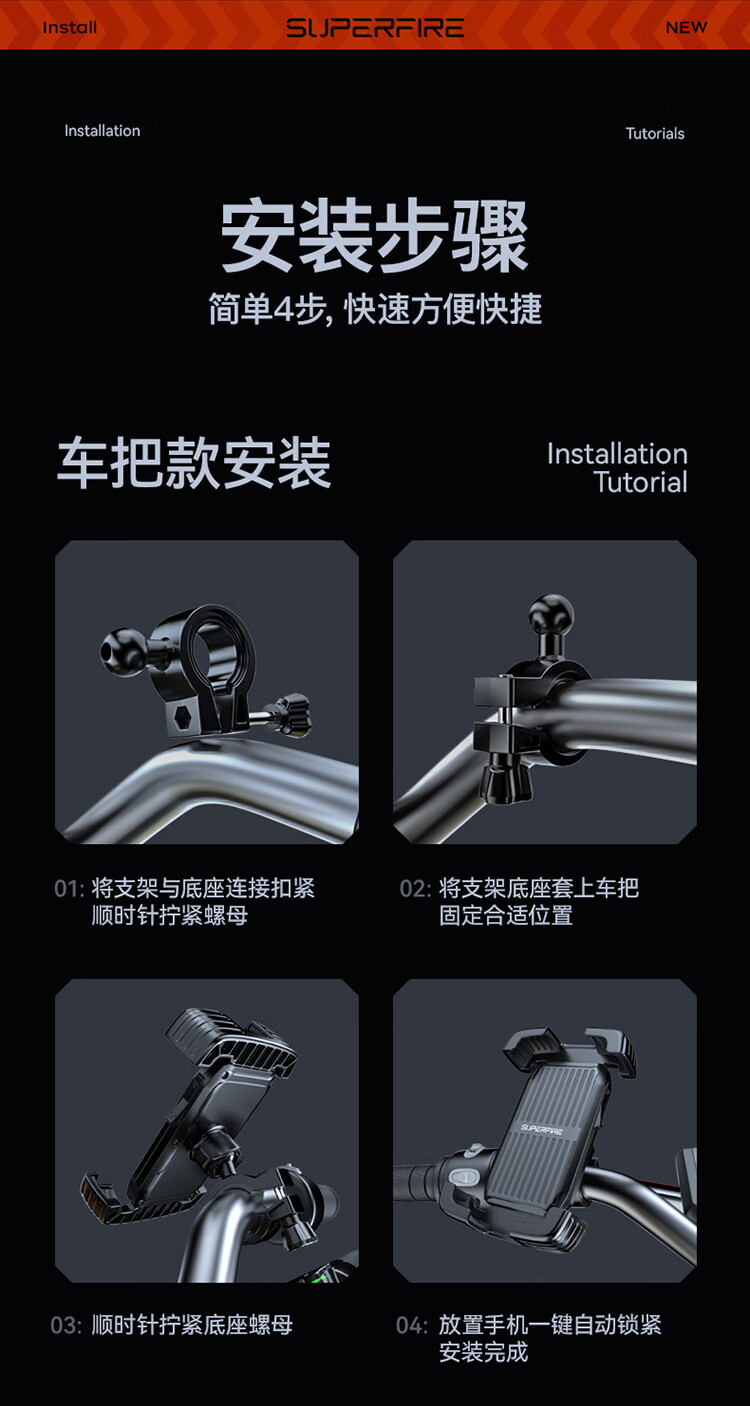 Install SUPERFIRE NEW

Installation

Tutorials

安装步骤

简单4步, 快速方便快捷

车把款安装

Installation Tutorial

01: 将支架与底座连接扣紧 顺时针拧紧螺母

02: 将支架底座套上车把 固定合适位置

SUPERFIRE

03: 顺时针拧紧底座螺母

04: 放置手机一键自动锁紧 安装完成