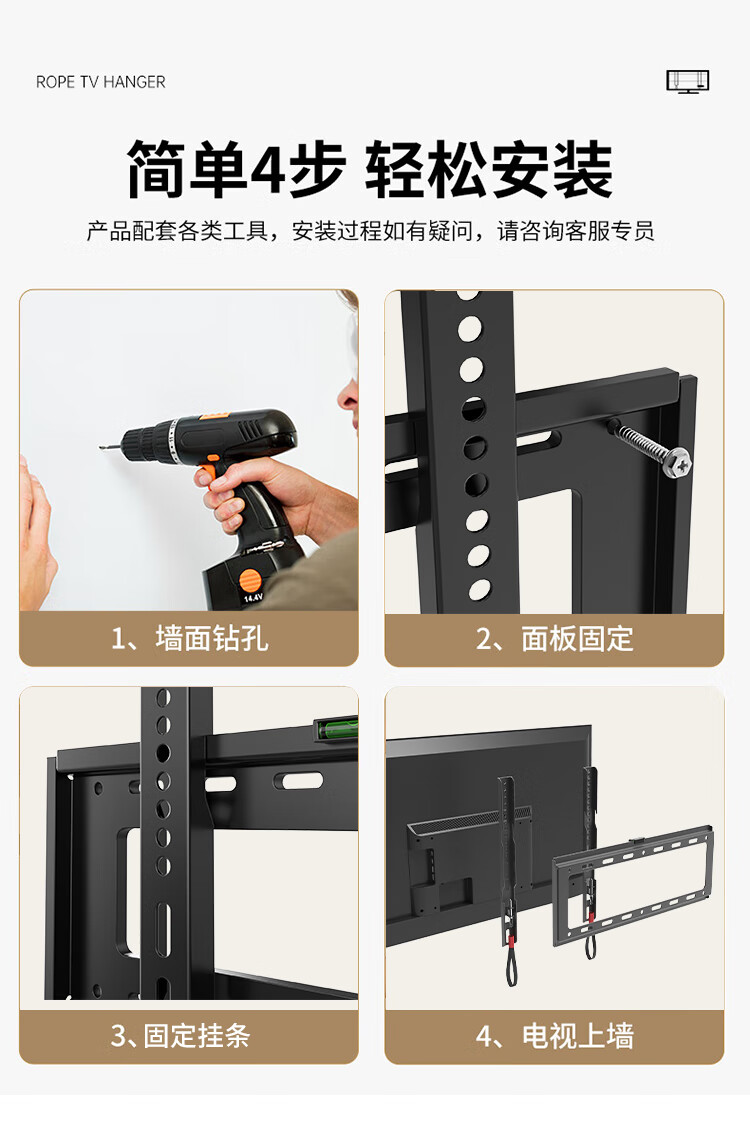 ROPE TV HANGER

简单4步 轻松安装

产品配套各类工具，安装过程如有疑问，请咨询客服专员

14.4V

1、墙面钻孔

2、面板固定

3、固定挂条

4、电视上墙