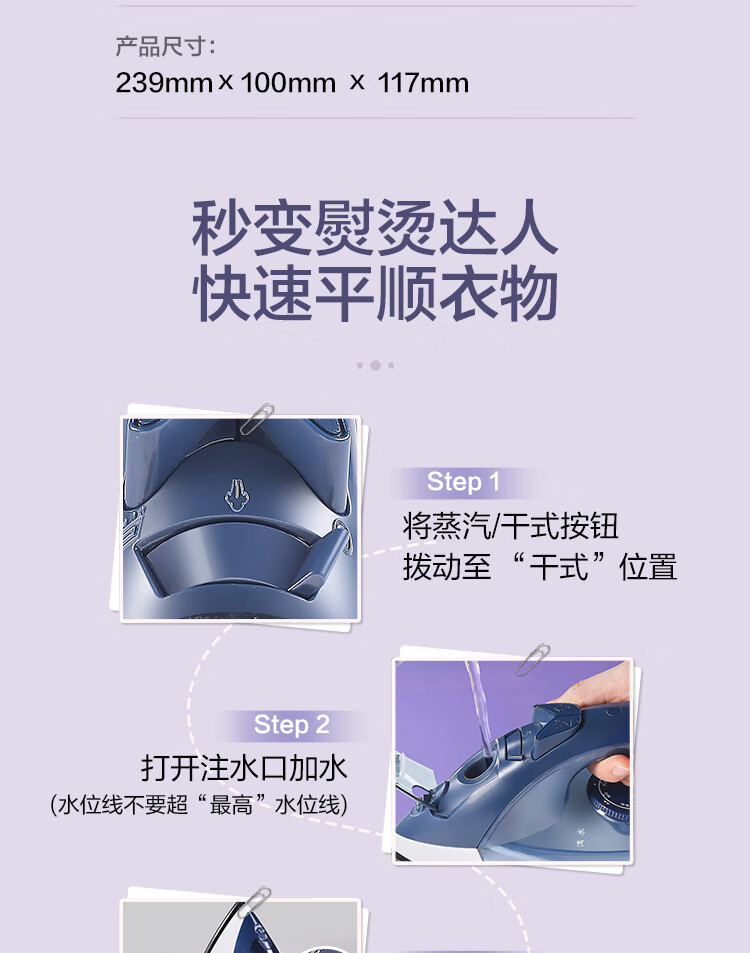 产品尺寸：
239mm × 100mm × 117mm

秒变熨烫达人
快速平顺衣物

Step 1
将蒸汽/干式按钮
拨动至“干式”位置

Step 2
打开注水口加水
(水位线不要超“最高”水位线)