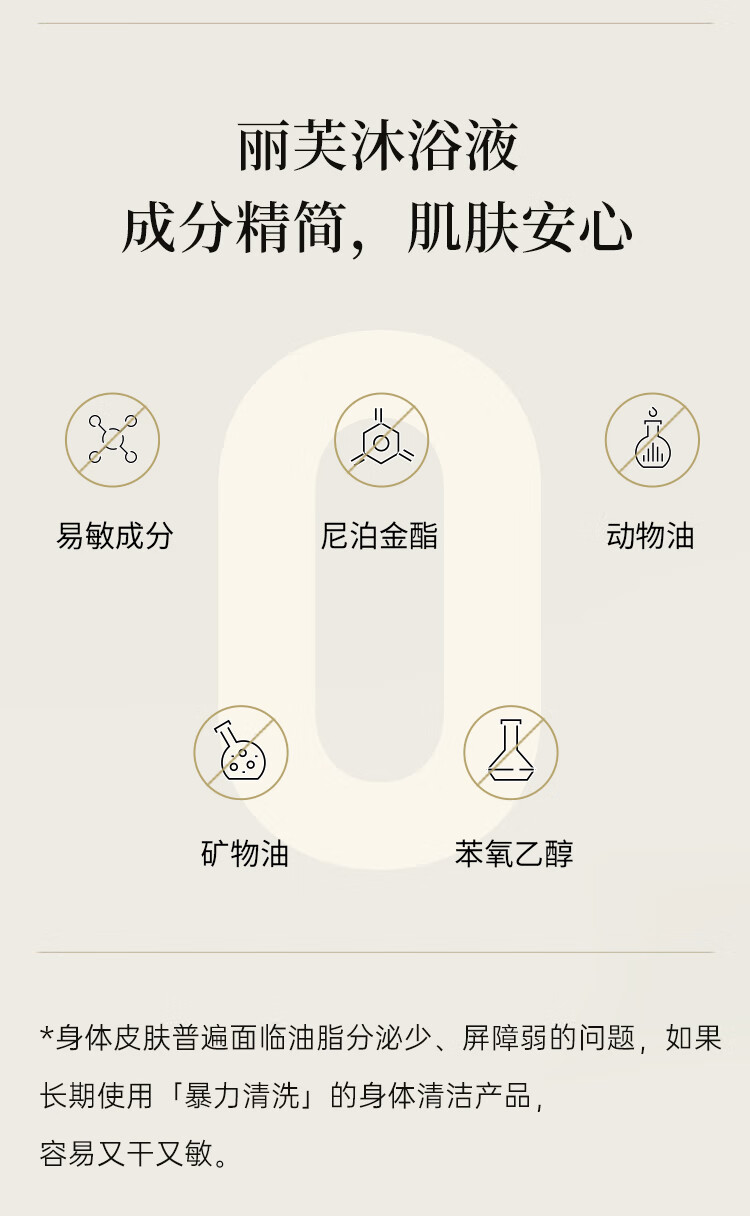 丽芙沐浴液
成分精简，肌肤安心

易敏成分

尼泊金酯

动物油

矿物油

苯氧乙醇

*身体皮肤普遍面临油脂分泌少、屏障弱的问题，如果长期使用「暴力清洗」的身体清洁产品，容易又干又敏。