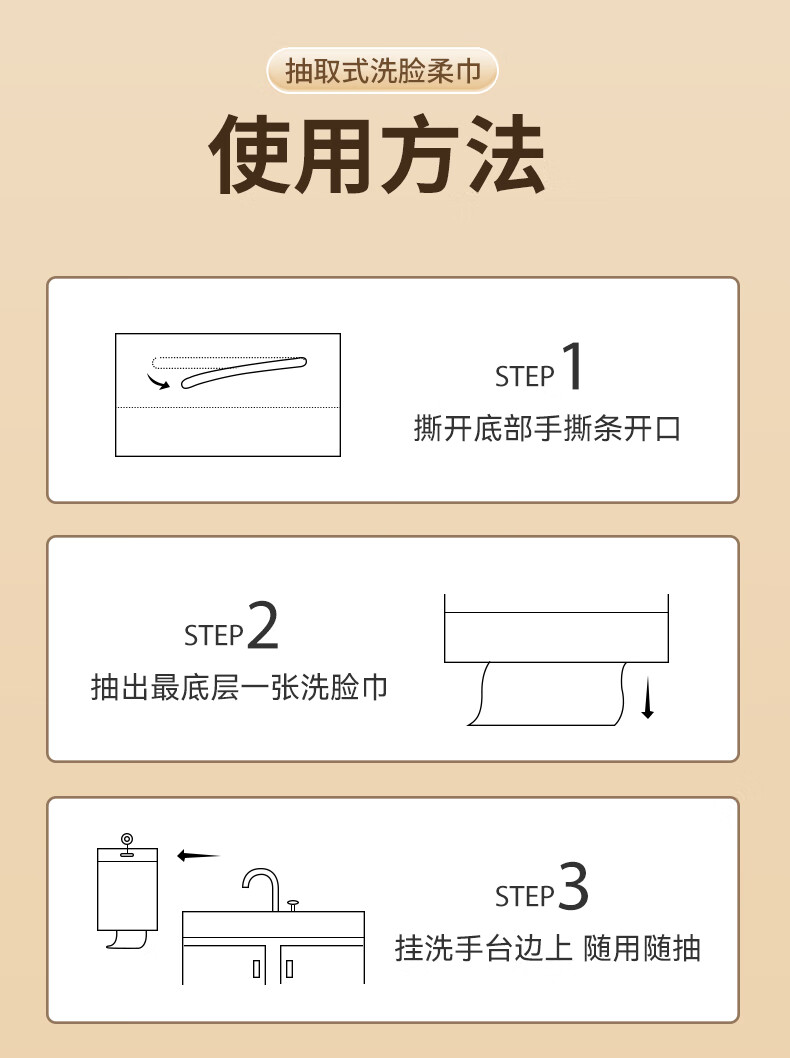 抽取式洗脸柔巾

使用方法

STEP 1
撕开底部手撕条开口

STEP 2
抽出最底层一张洗脸巾

STEP 3
挂洗手台边上 随用随抽